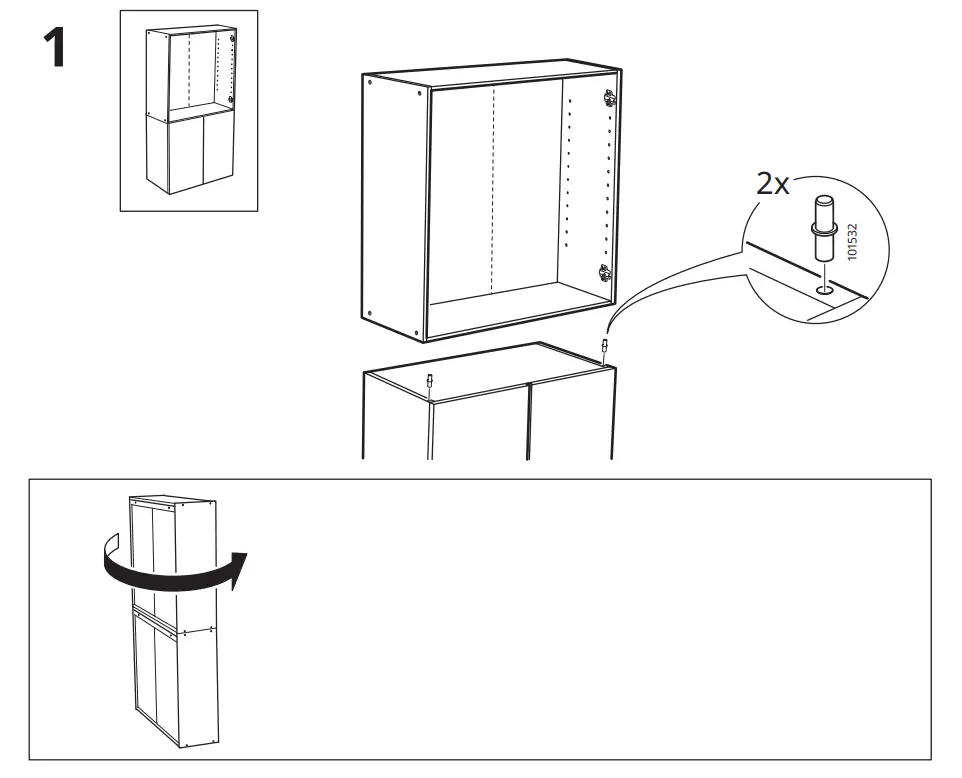 1

2x

101532