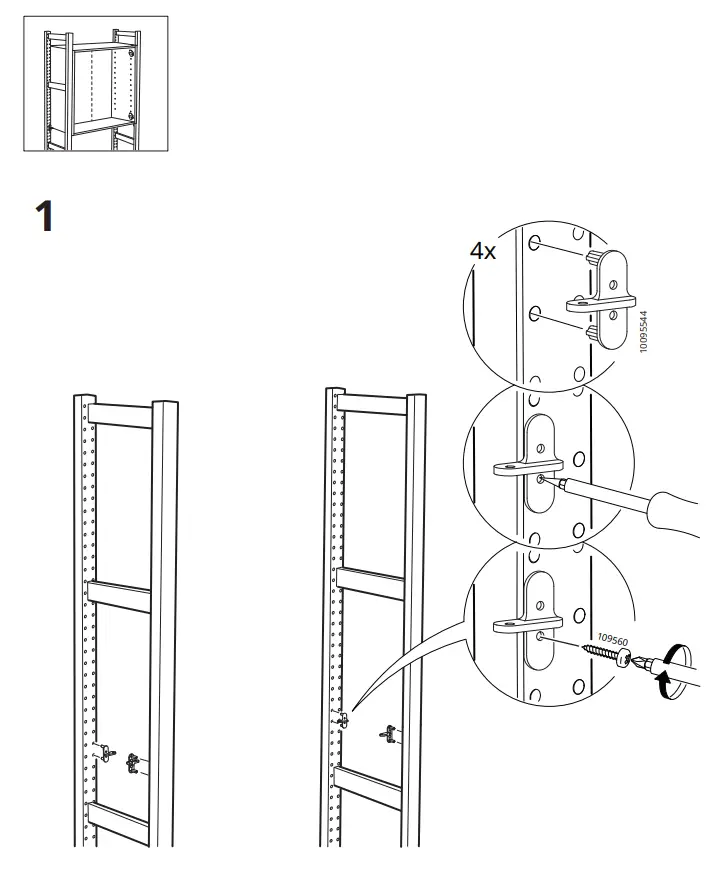 1

4x

10095544

109560