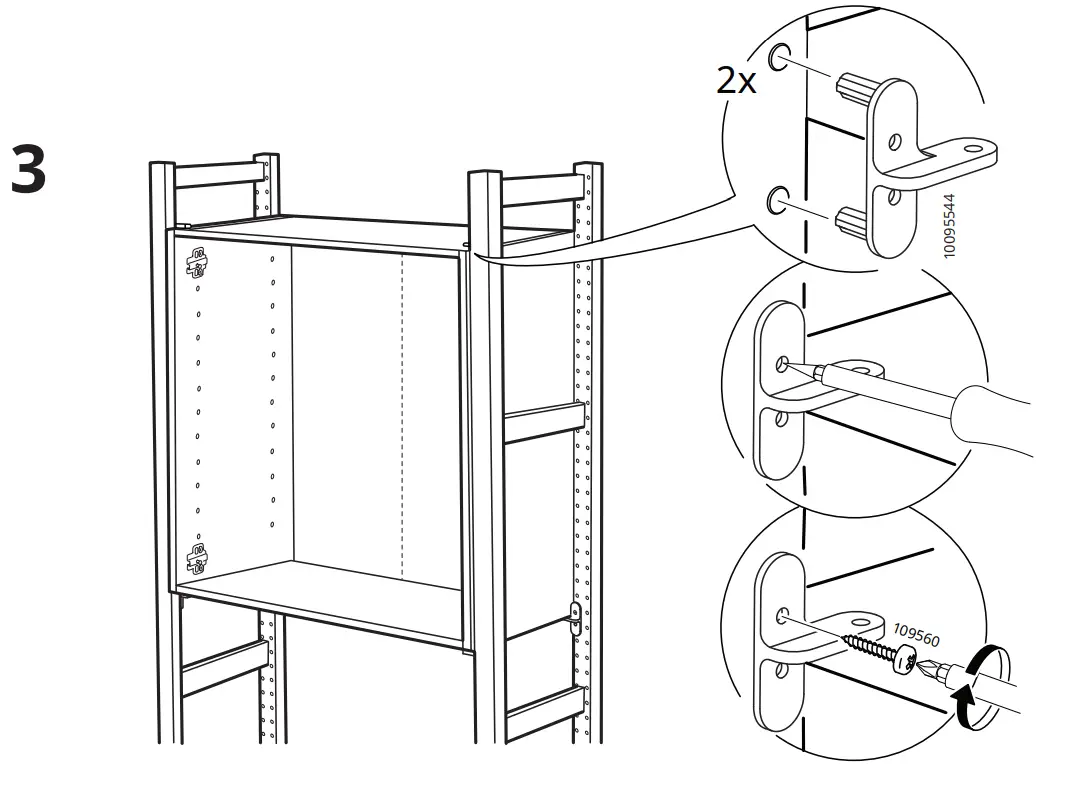 3

2x

10095544

109560