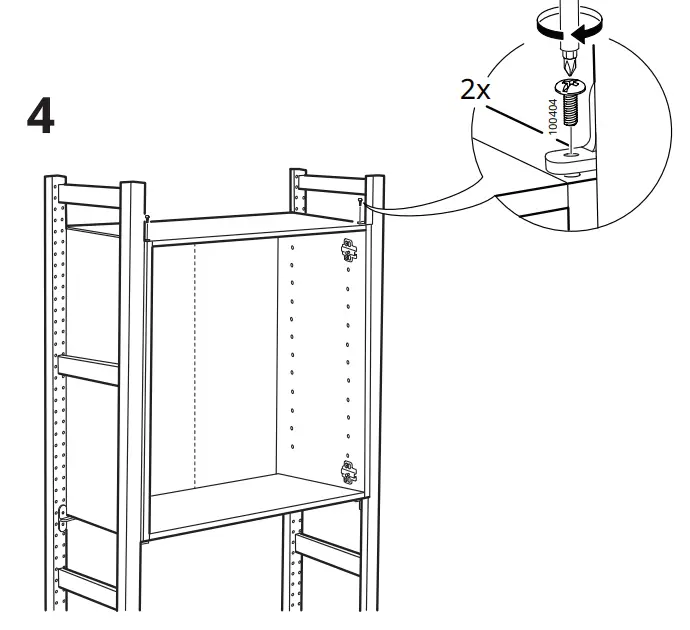 4

2x

100404