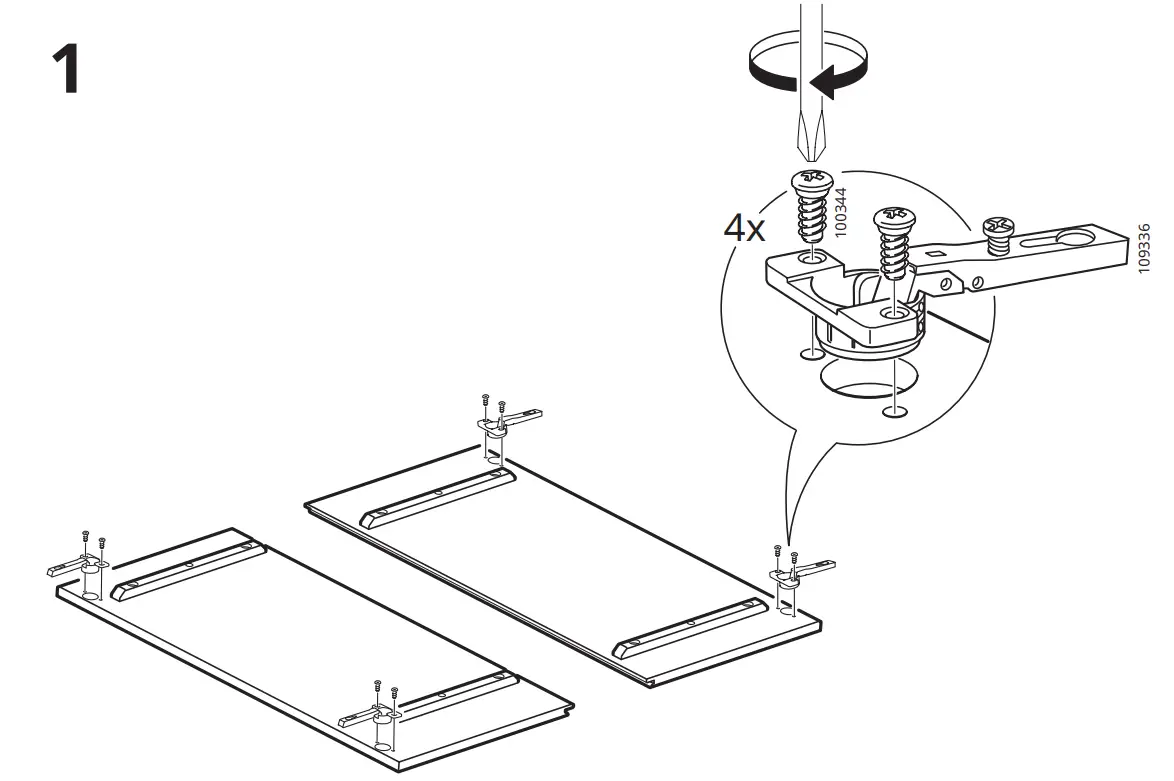 1

4x

100344

109336