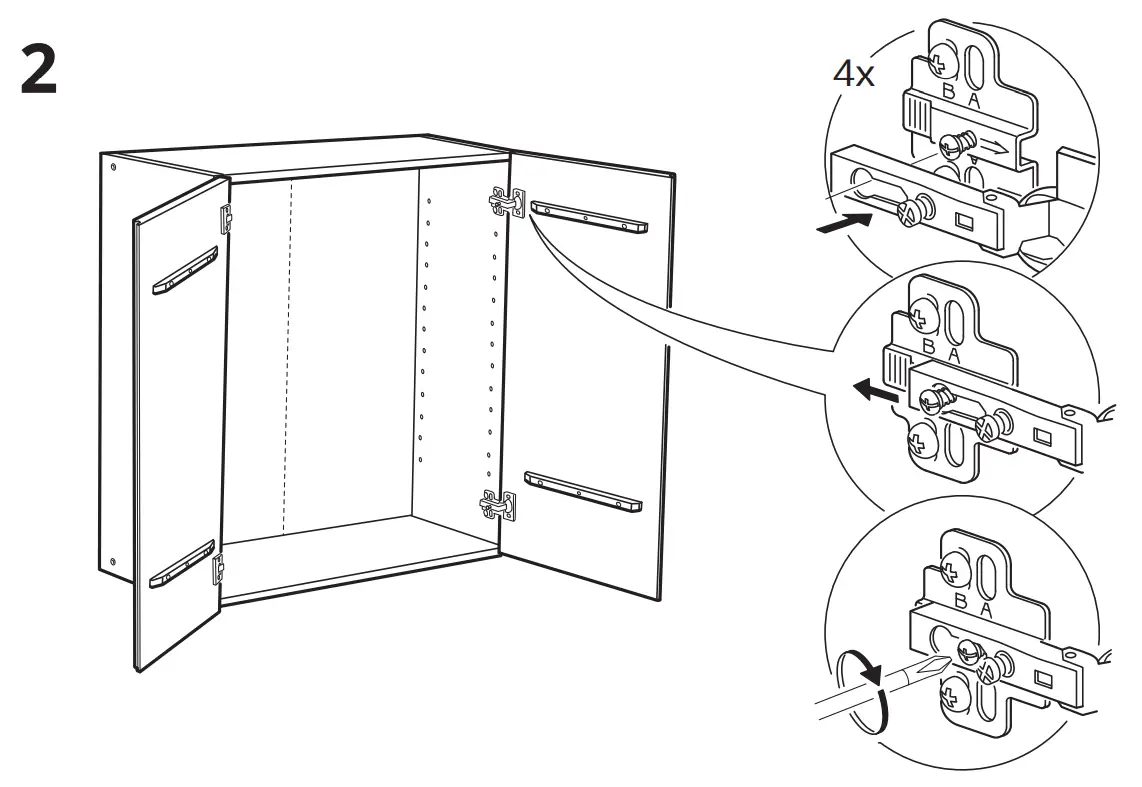 2

4x

B A

B A

B A