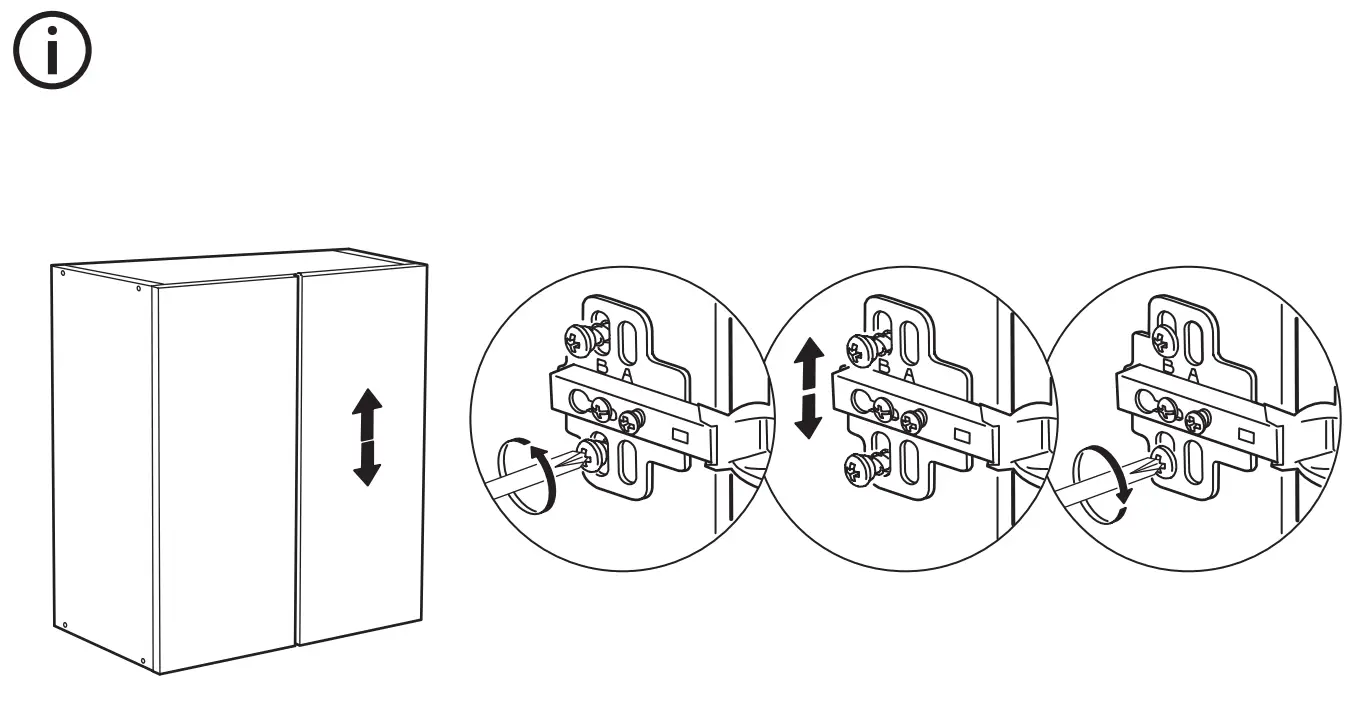 i

B A

B A

B A