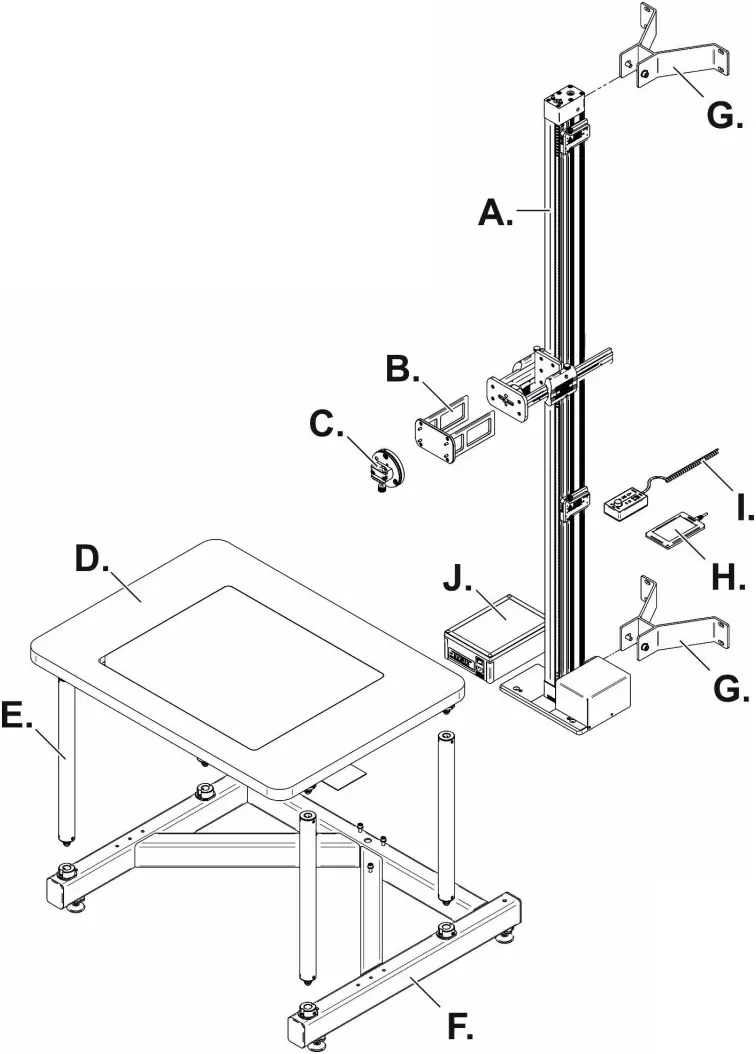 G.

A.

B.

C.

I.

H.

D.

J.

G.

E.

F.