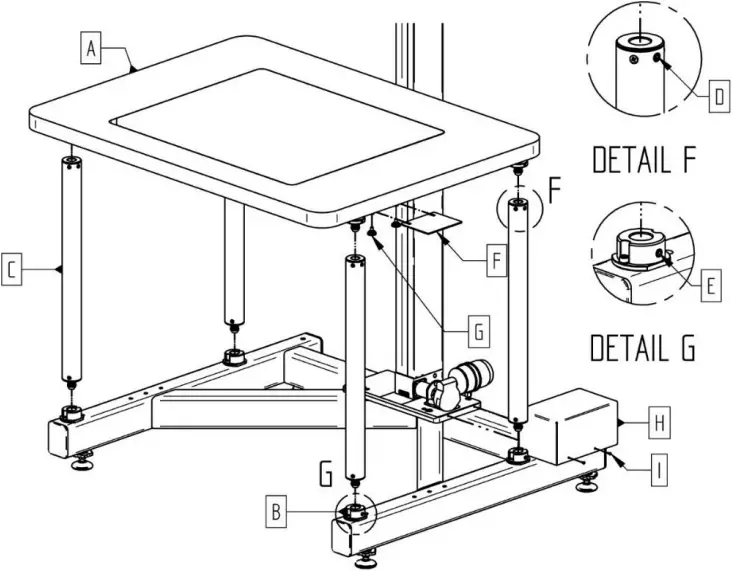 A
D
DETAIL F
F
C
F
E
G
DETAIL G
H
I
G
B