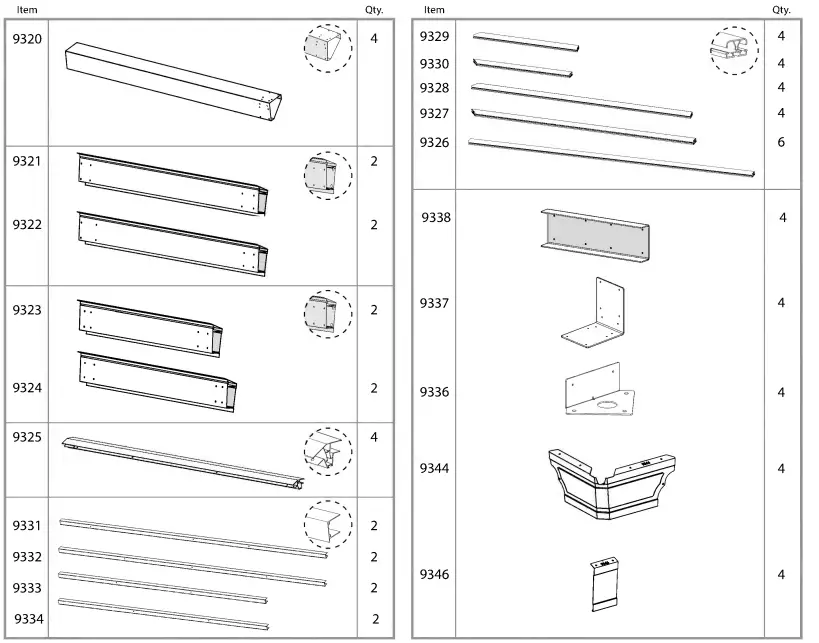 | Item | | Qty. |
|---|---|---|
| 9320 | | 4 |
| 9321 | | 2 |
| 9322 | | 2 |
| 9323 | | 2 |
| 9324 | | 2 |
| 9325 | | 4 |
| 9331 | | 2 |
| 9332 | | 2 |
| 9333 | | 2 |
| 9334 | | 2 |

| Item | | Qty. |
|---|---|---|
| 9329 | | 4 |
| 9330 | | 4 |
| 9328 | | 4 |
| 9327 | | 4 |
| 9326 | | 6 |
| 9338 | | 4 |
| 9337 | | 4 |
| 9336 | | 4 |
| 9344 | | 4 |
| 9346 | | 4 |