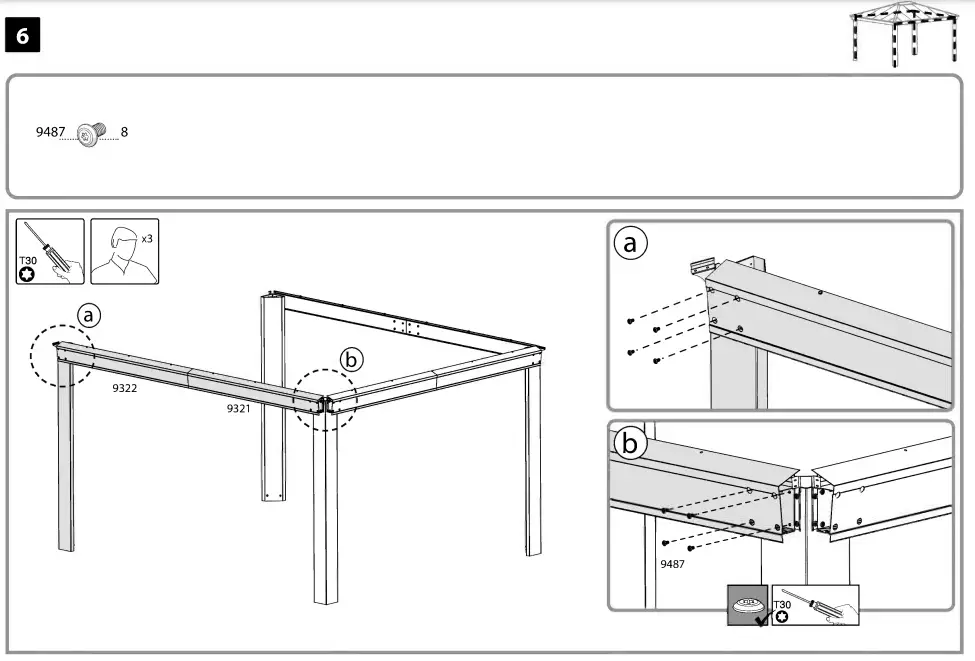 6

9487 8

T30

x3

a

b

9322

9321

a

b

9487

T30