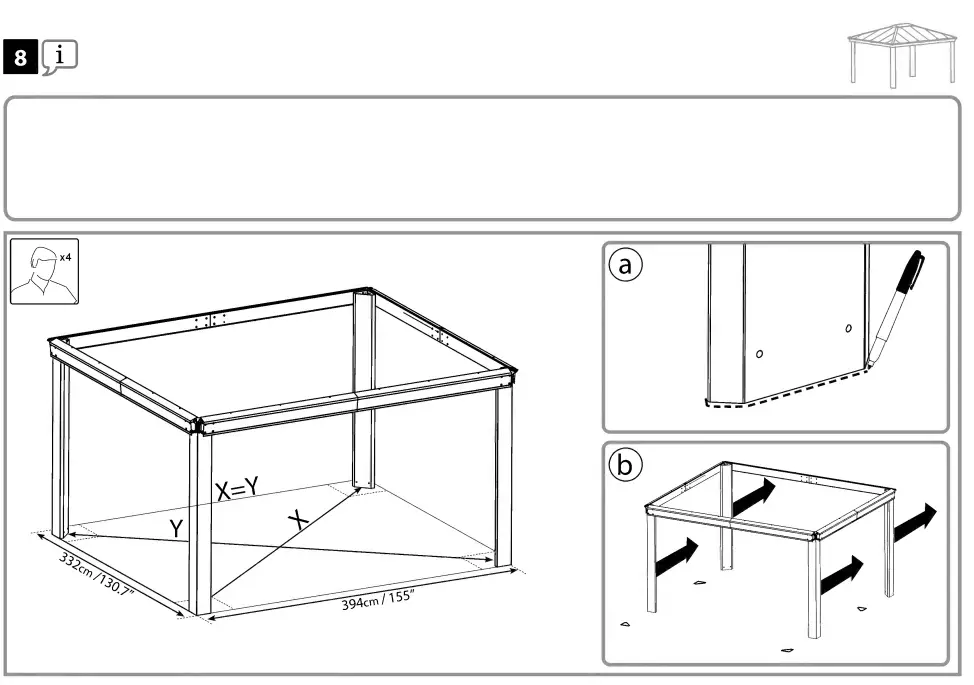 8 i

x4

X=Y

Y

X

332cm / 130.7"

394cm / 155"

a

b