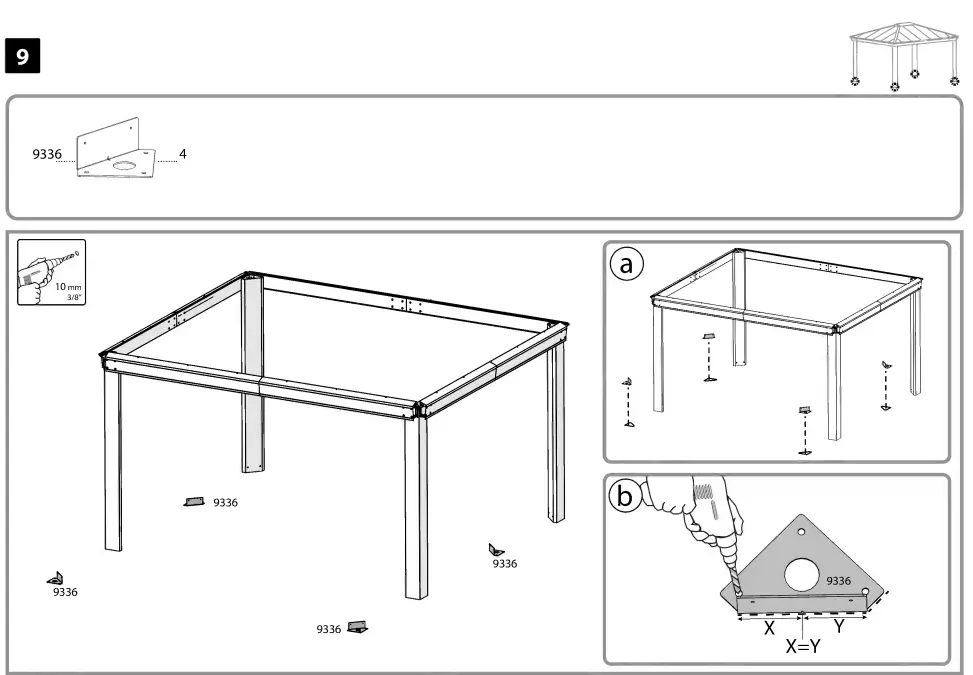 9

9336 4

10 mm
3/8"

9336

9336

9336

9336

a

b

9336

X Y

X=Y