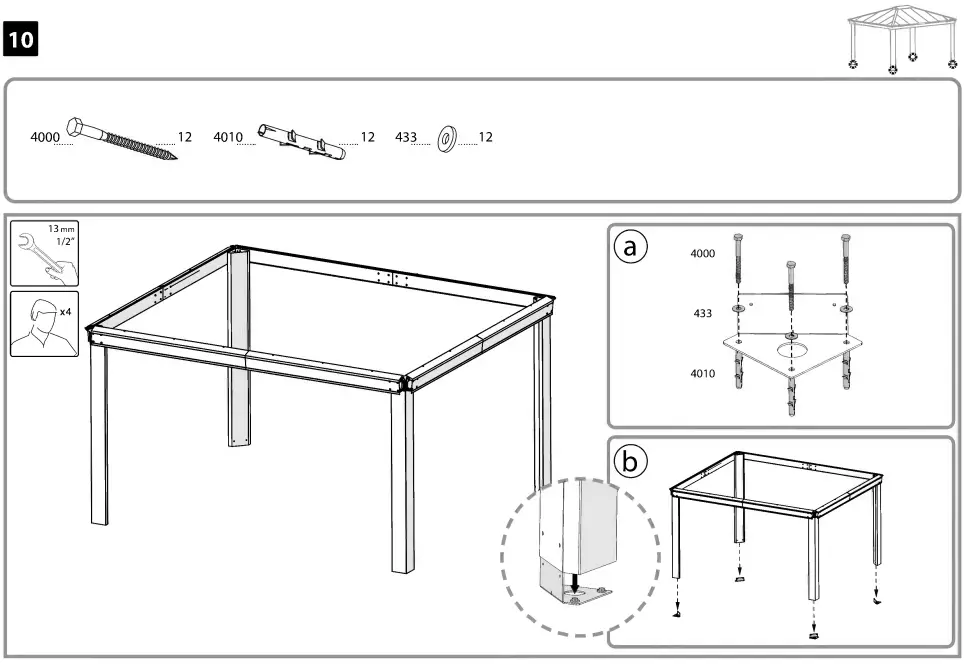 10

4000 12 4010 12 433 12

13 mm
1/2"

x4

a

4000

433

4010

b