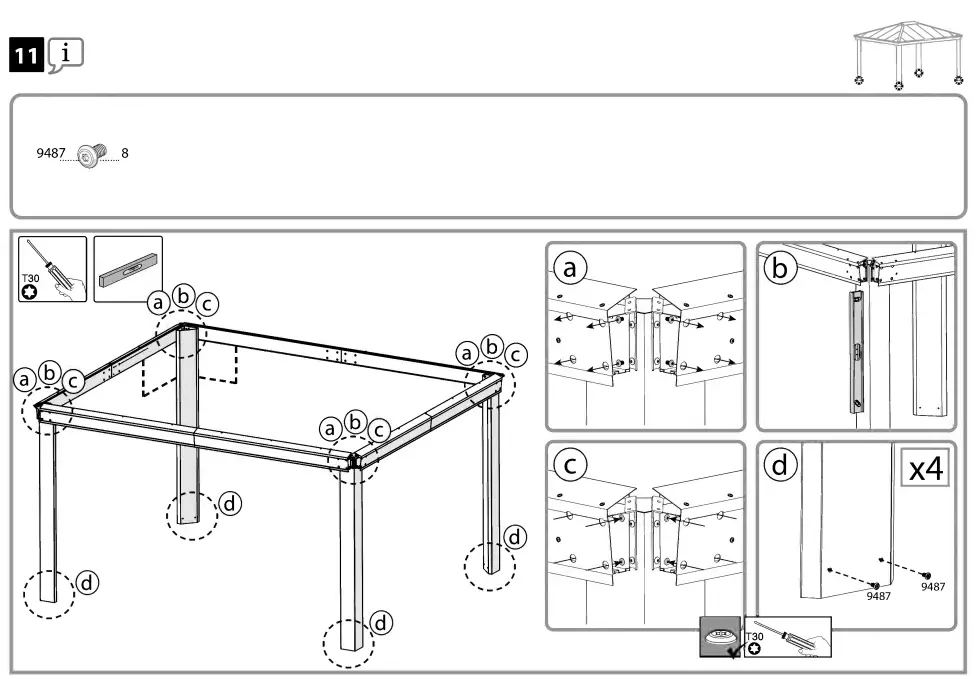 11 i

9487 8

T30

a b c

a b c

a b c

a b c

d

d

d

d

a

b

c

d

x4

9487

9487

T30