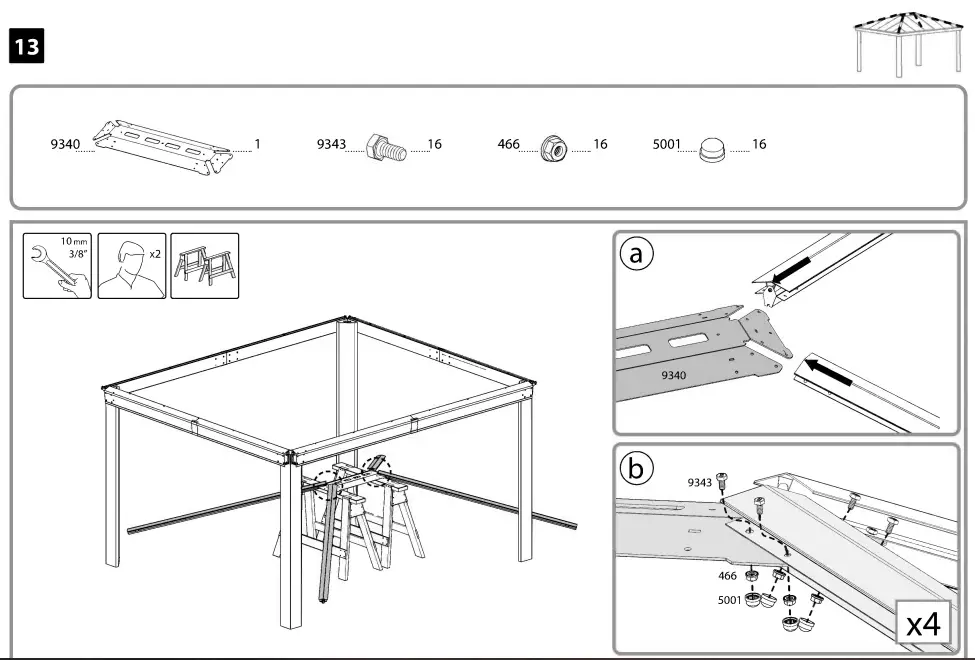 13

9340 1
9343 16
466 16
5001 16

10 mm
3/8"

x2

a

9340

b

9343

466

5001

x4