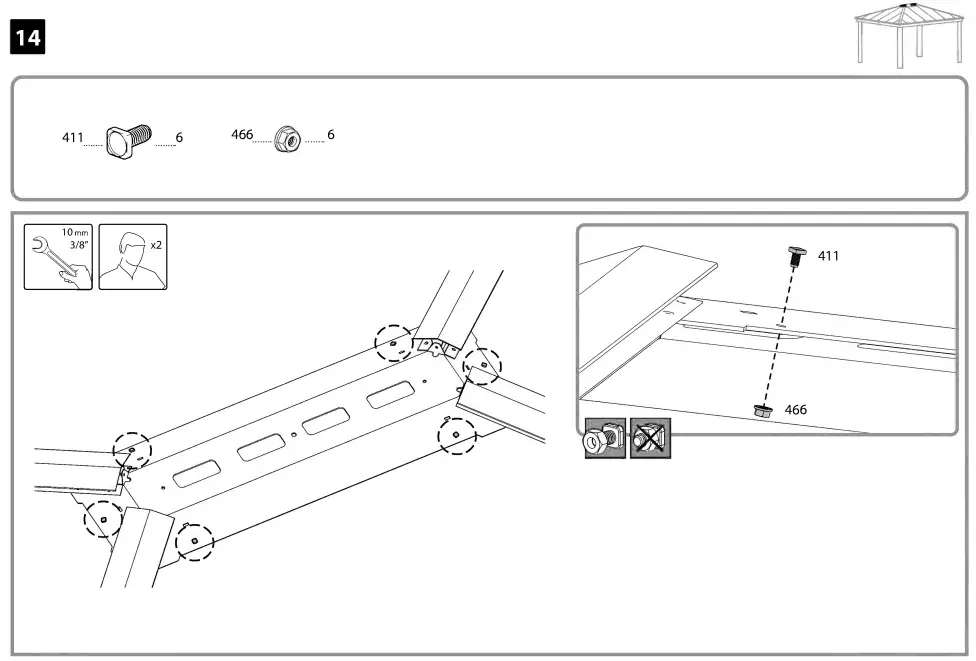 14

411 6 466 6

10 mm 3/8"

x2

411

466