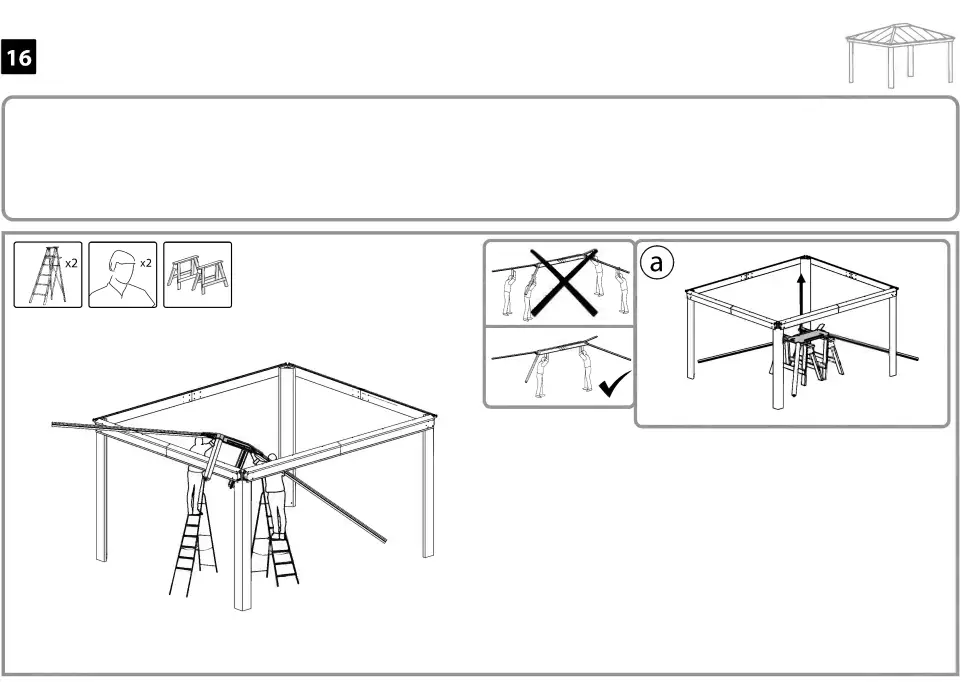 16

x2

x2

a