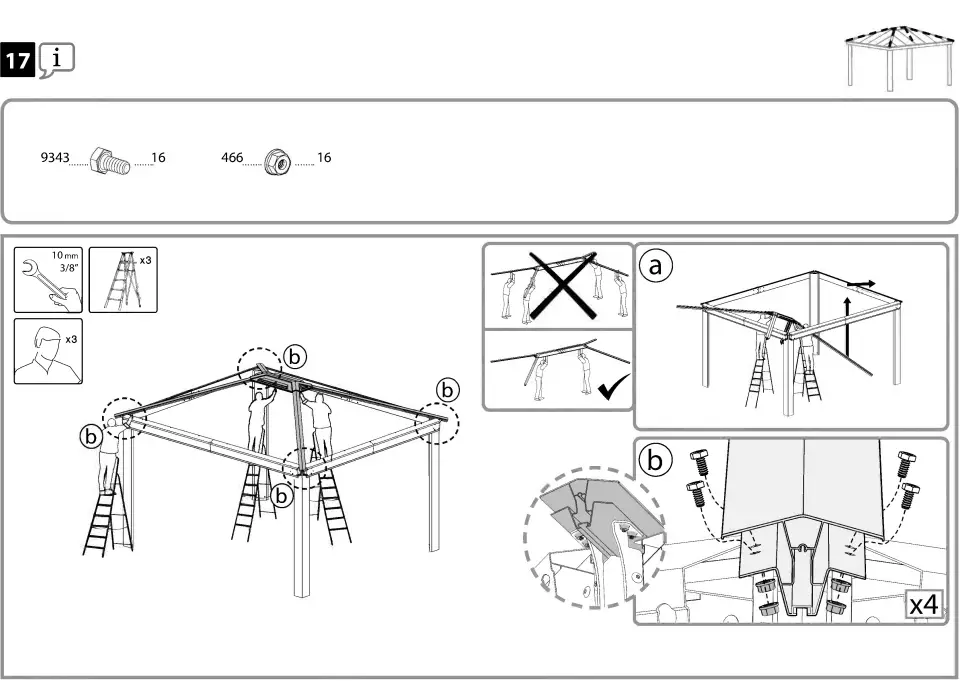 17 i

9343 16
466 16

10 mm
3/8"

x3

x3

b
b
b
b

a

b

x4