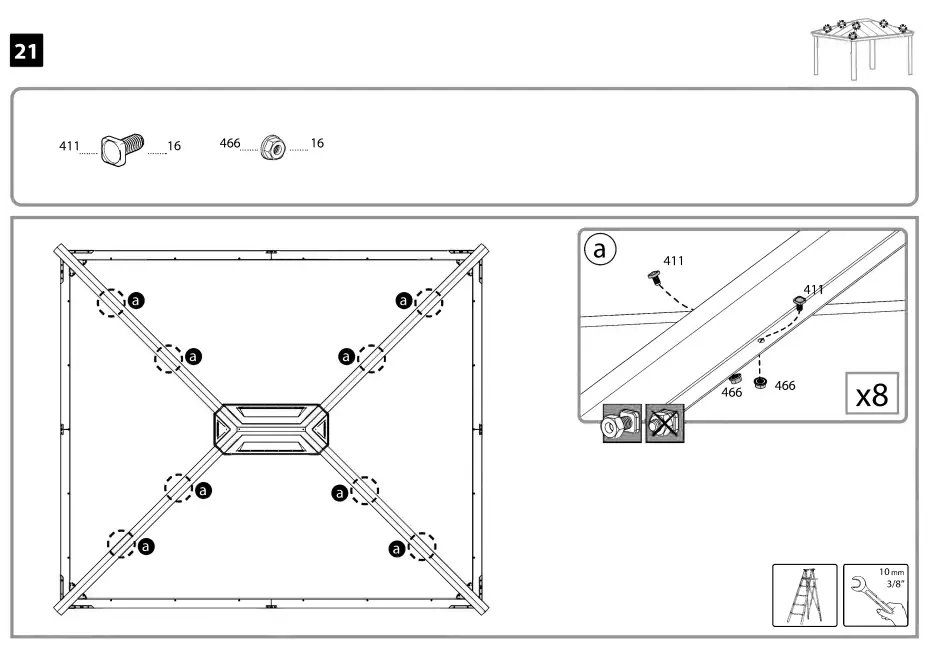 21

411 16

466 16

a
a
a
a
a
a
a
a

a

411

411

466

466

x8

10 mm
3/8"