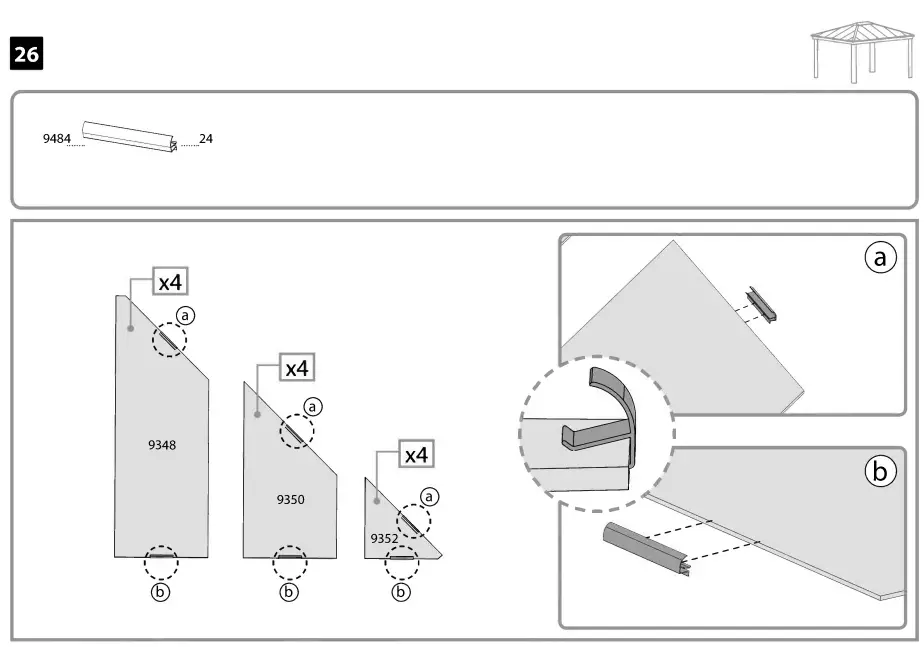 26

9484 24

x4
a
9348
b

x4
a
9350
b

x4
a
9352
b

a

b