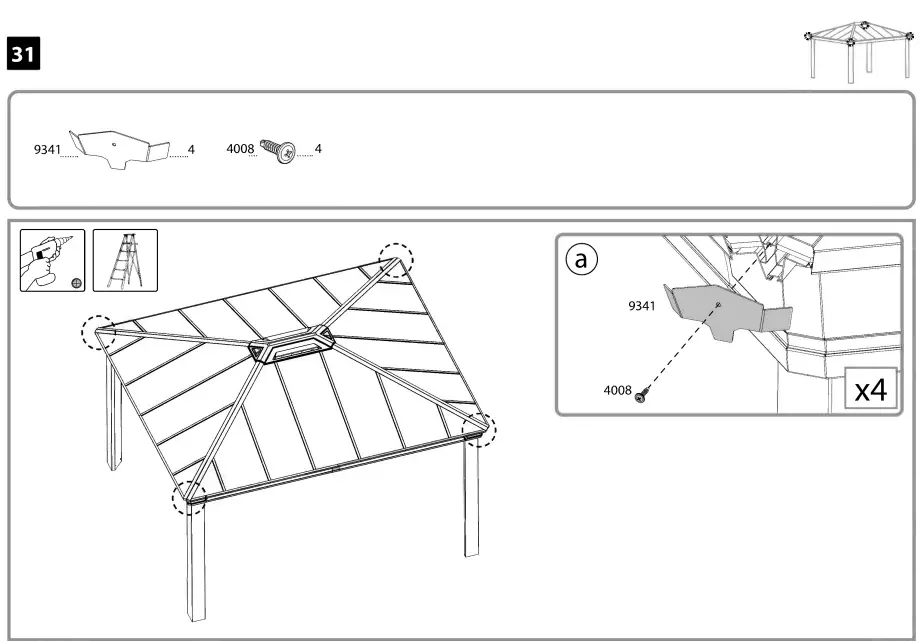 31

9341 4

4008 4

a

9341

4008

x4