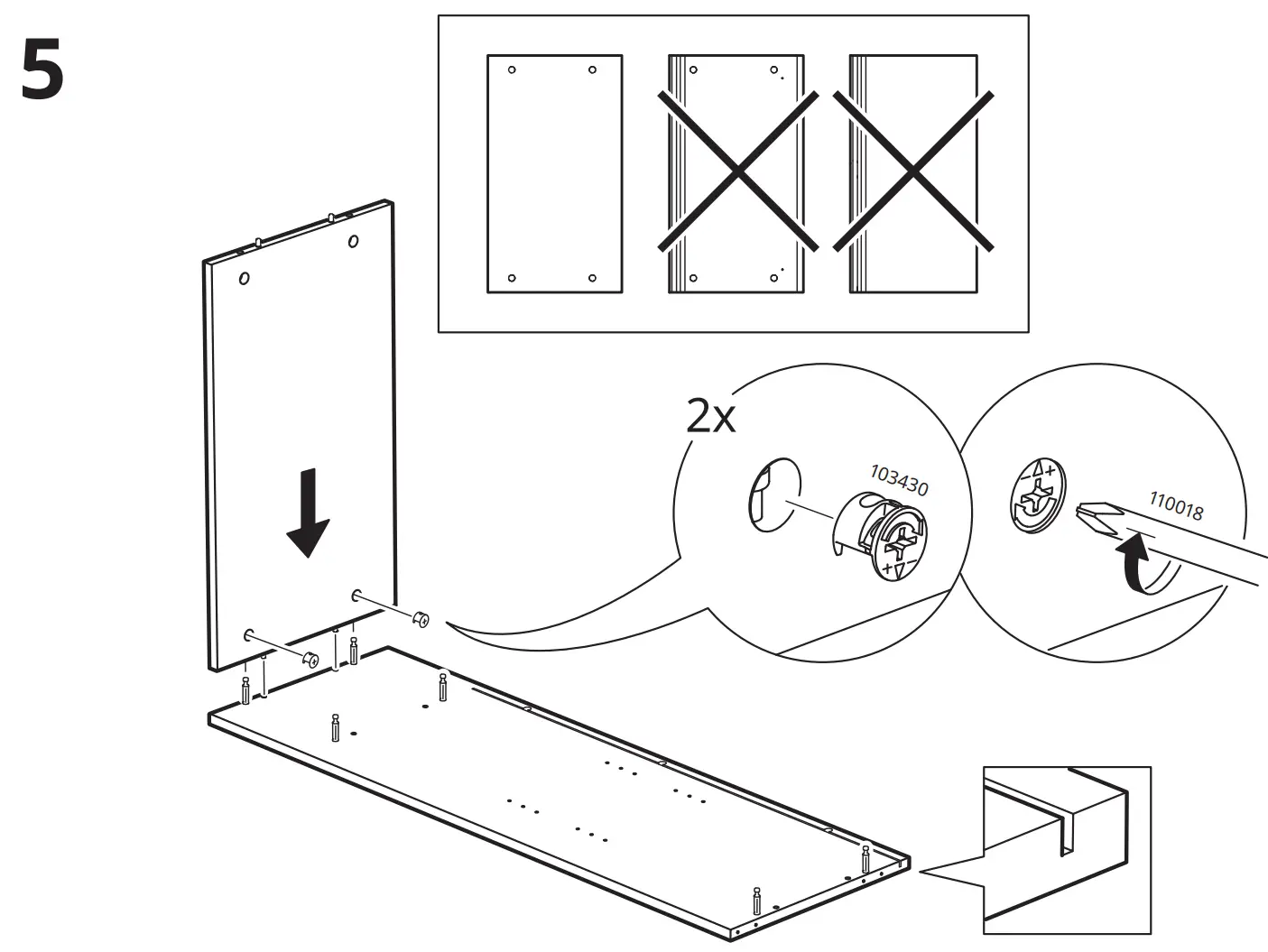 5

2x

103430

110018