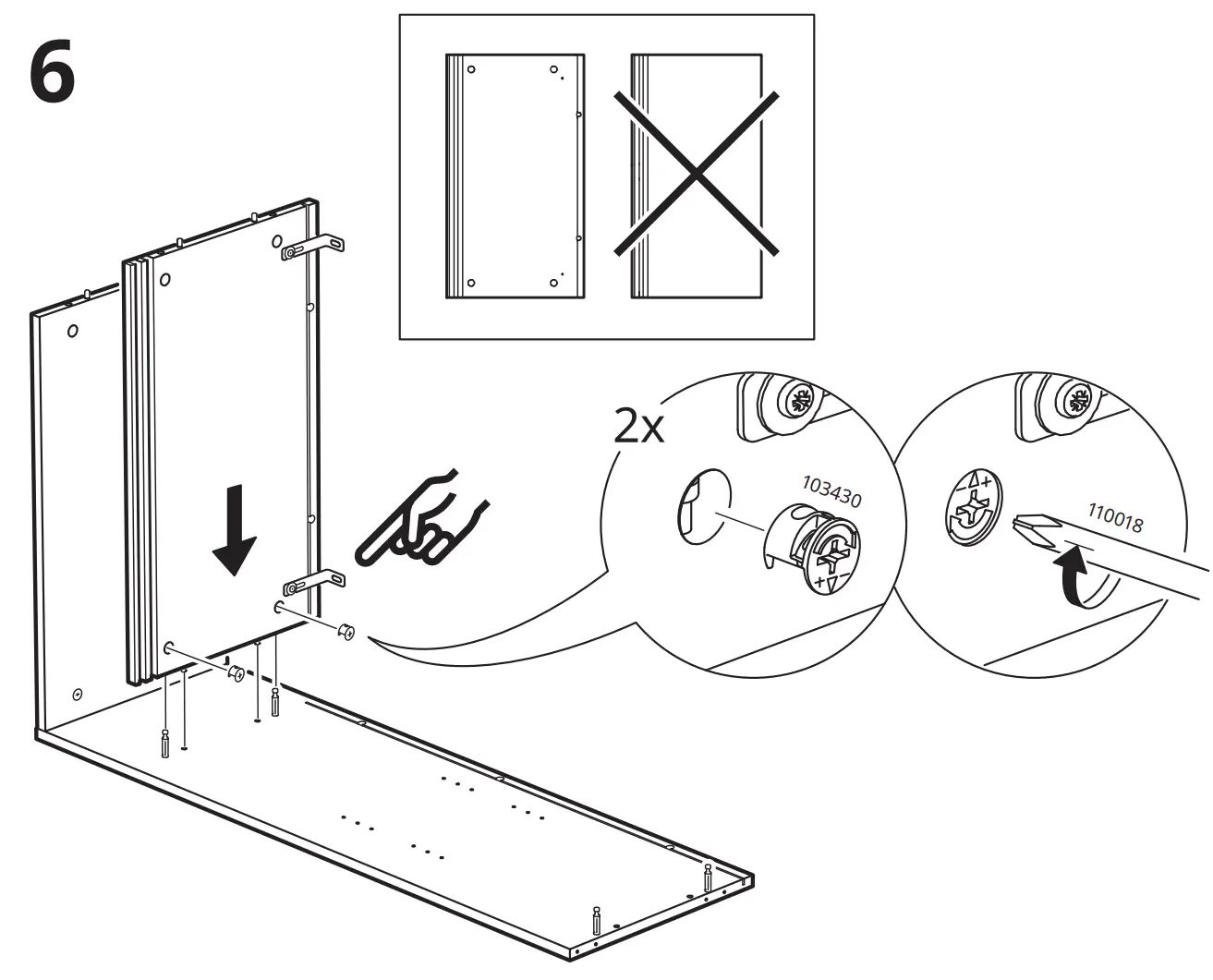 6

2x

103430

110018