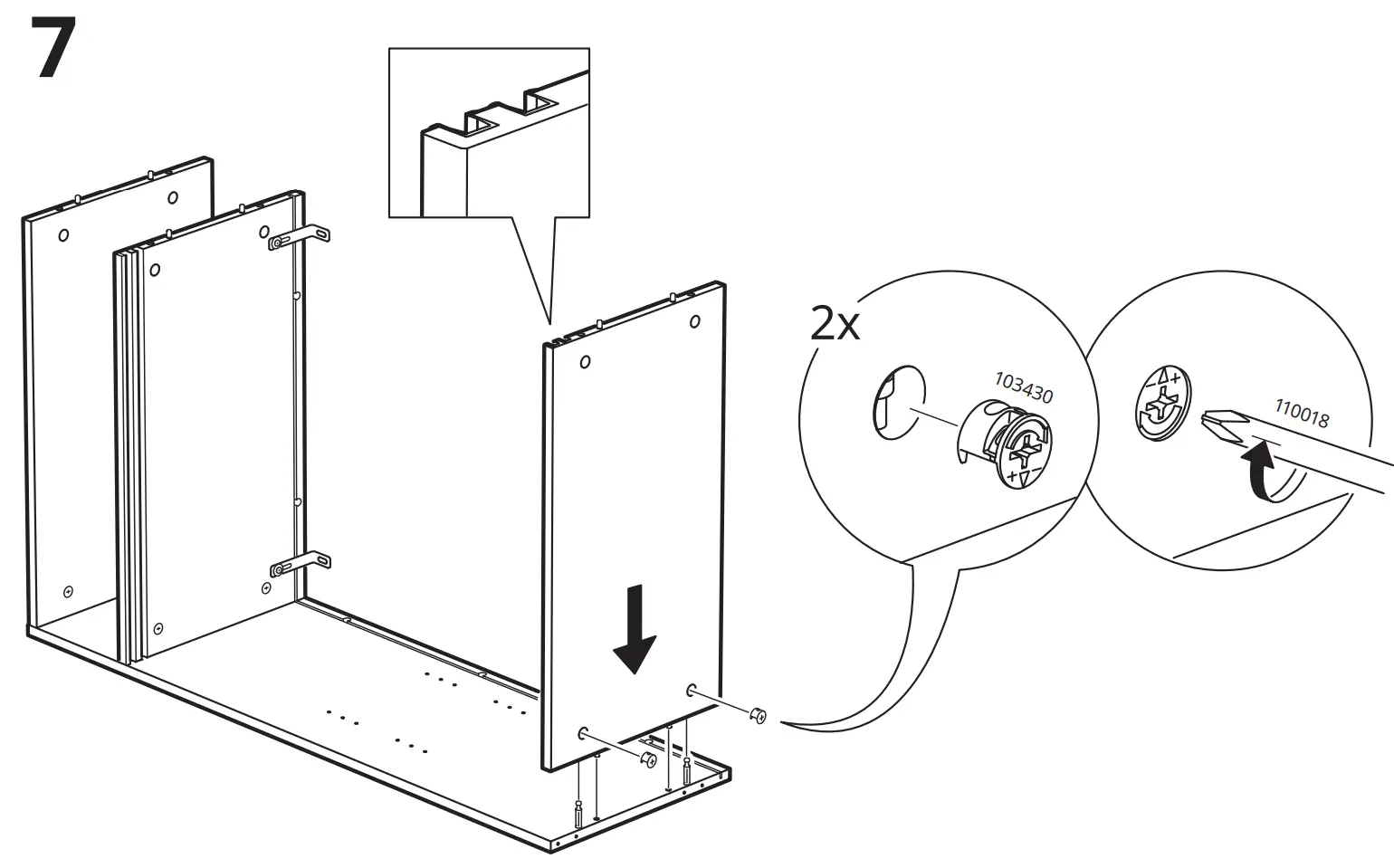 7

2x

103430

110018