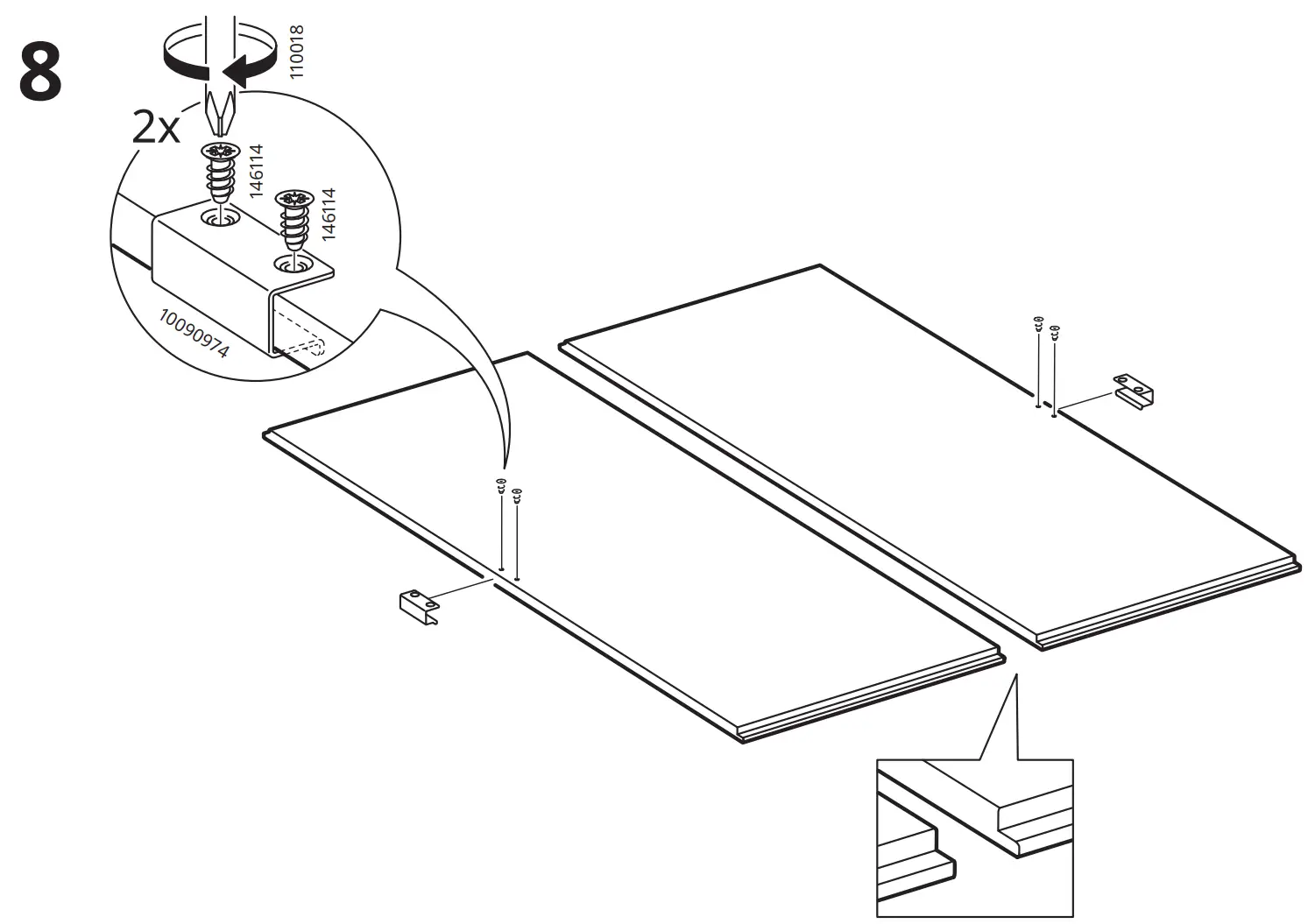 8

110018

2x

146114

146114

10090974