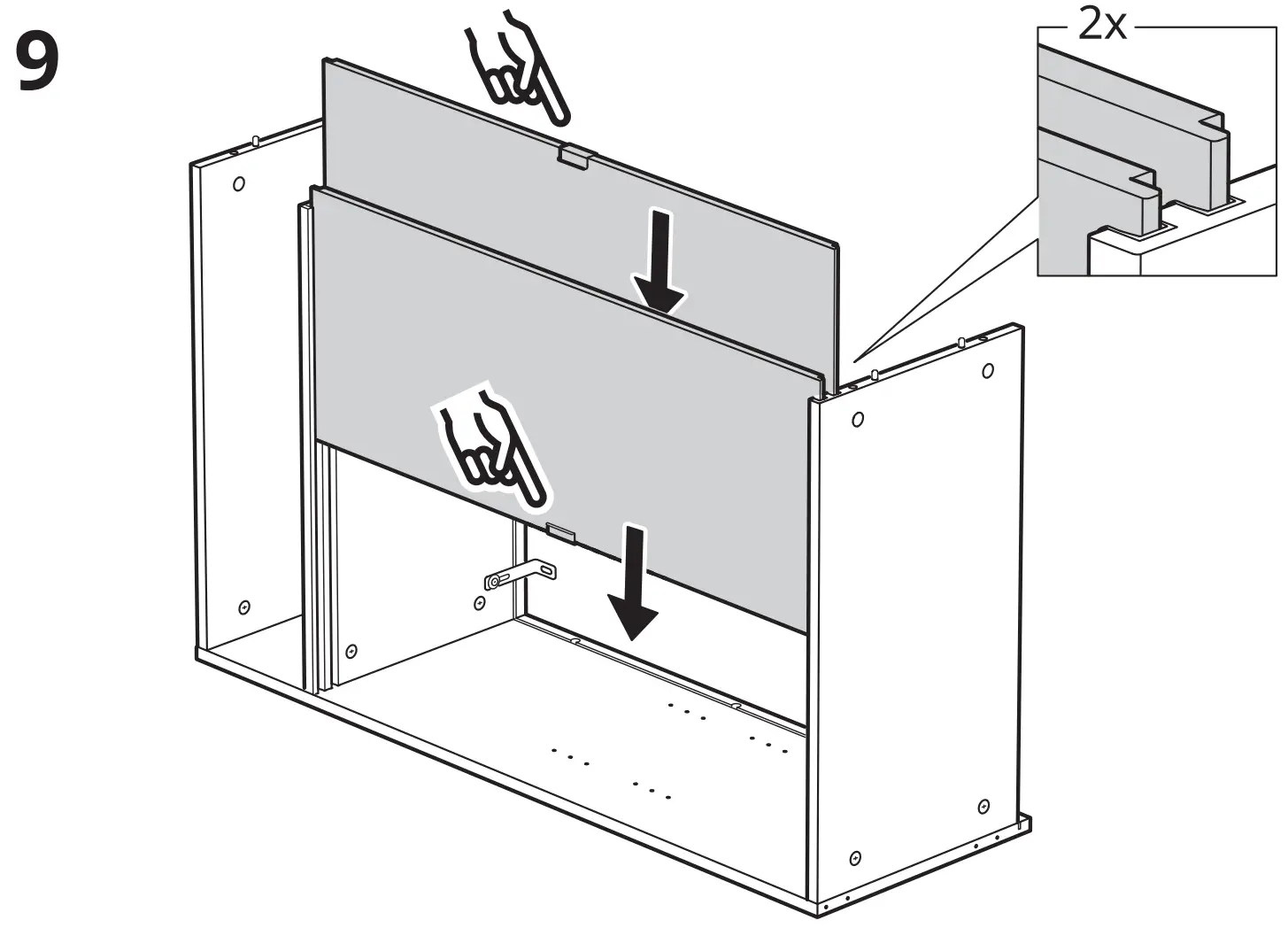 9

2x