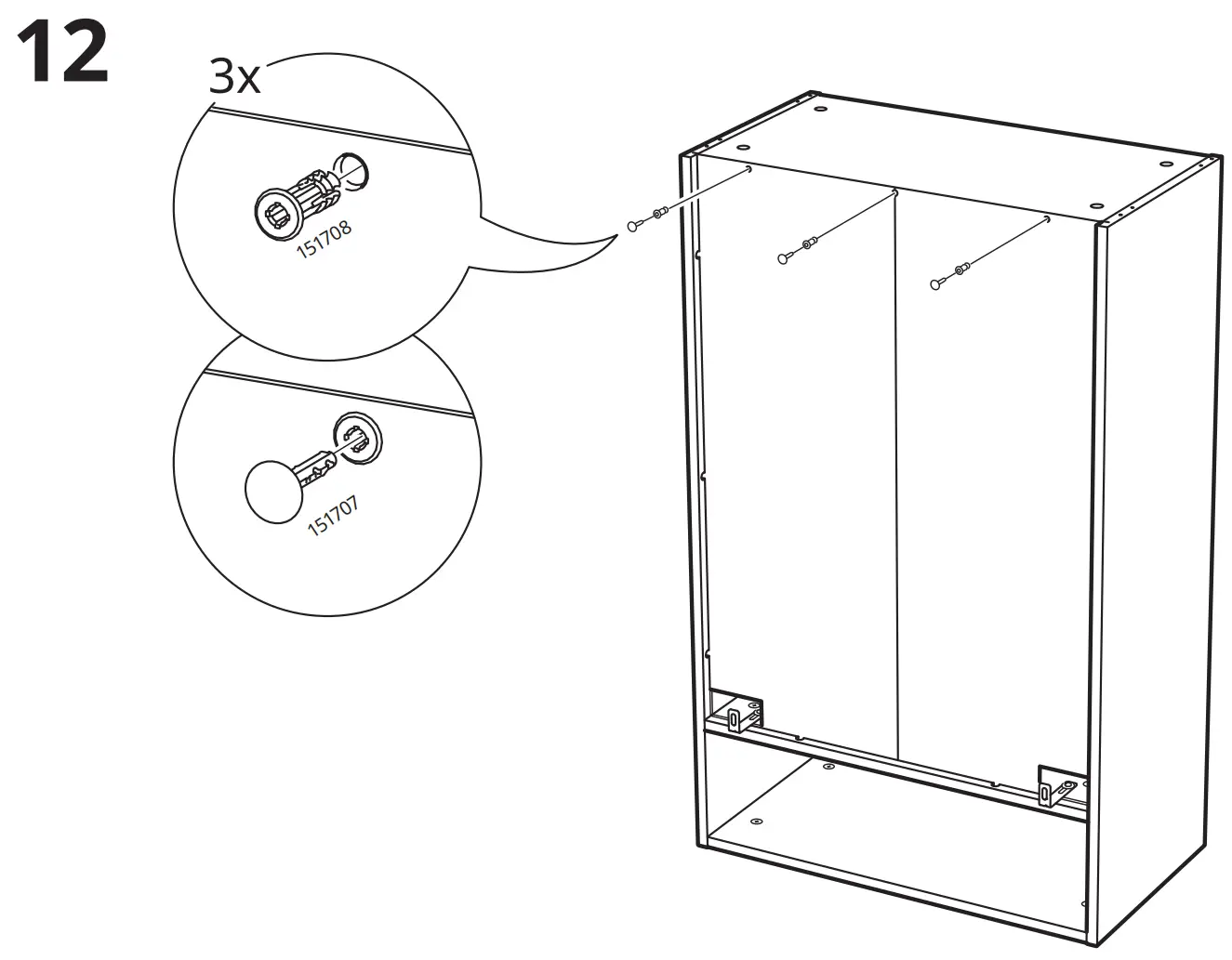 12

3x

151708

151707