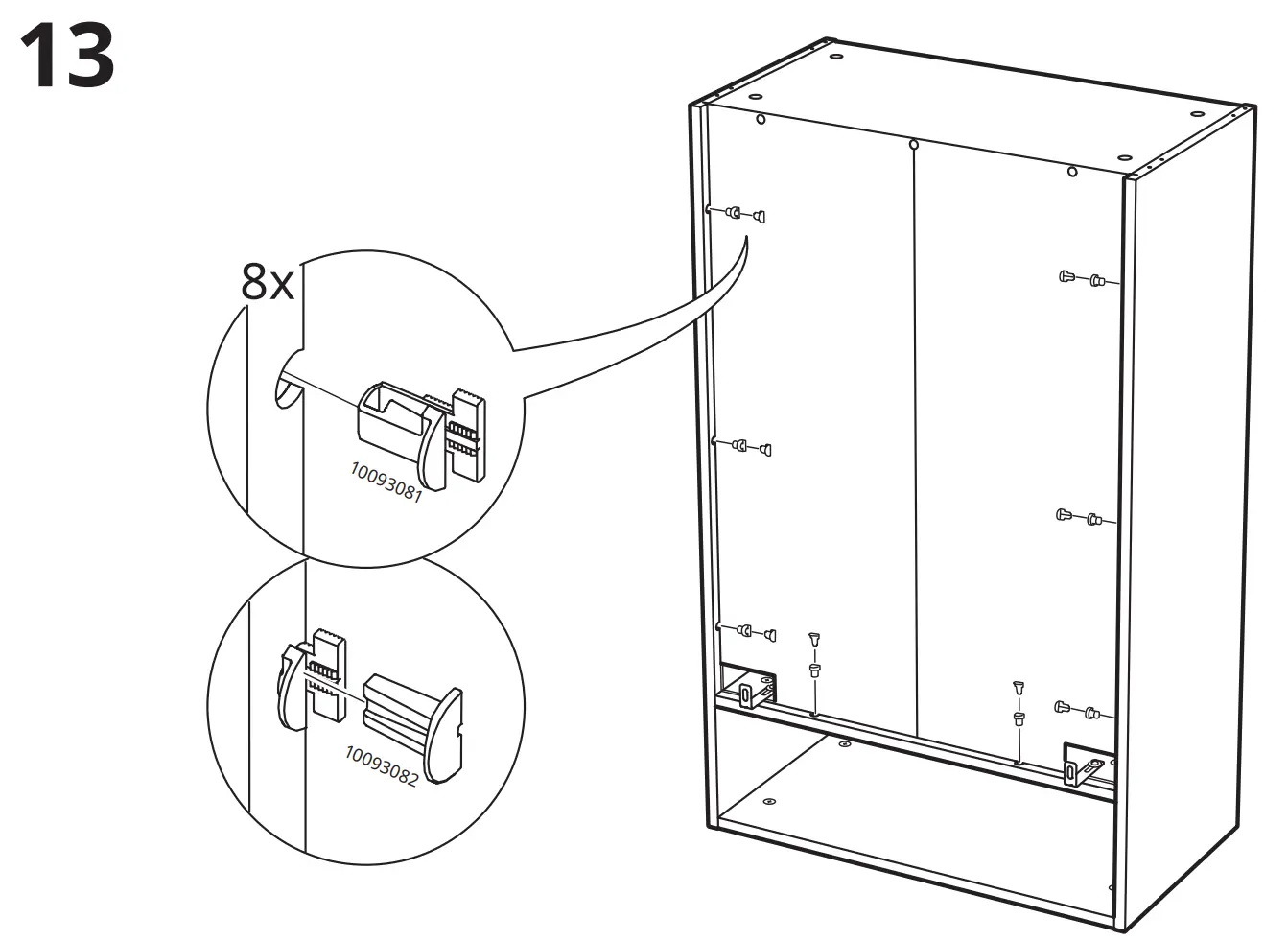 13

8x

10093081

10093082