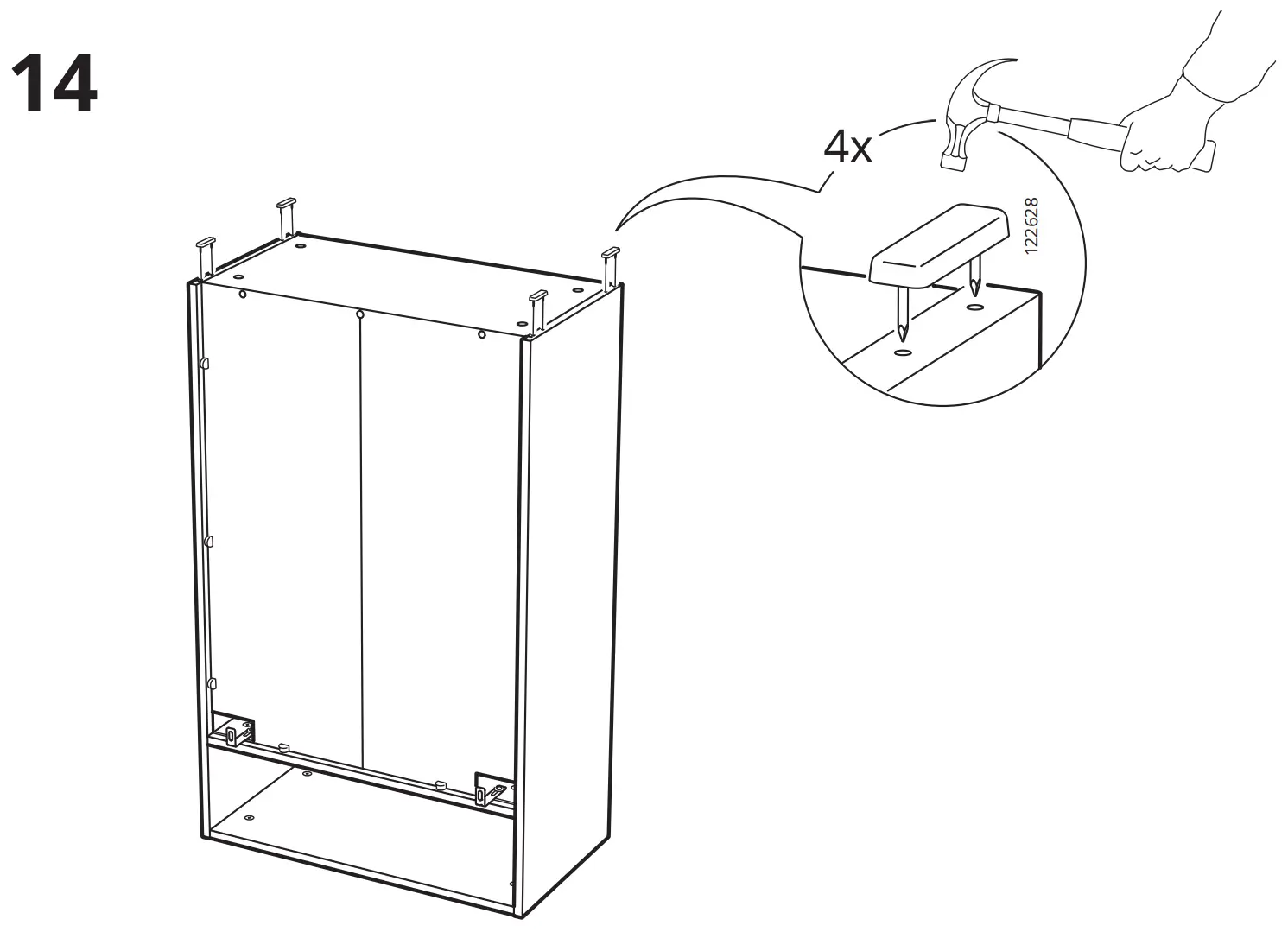 14

4x

122628