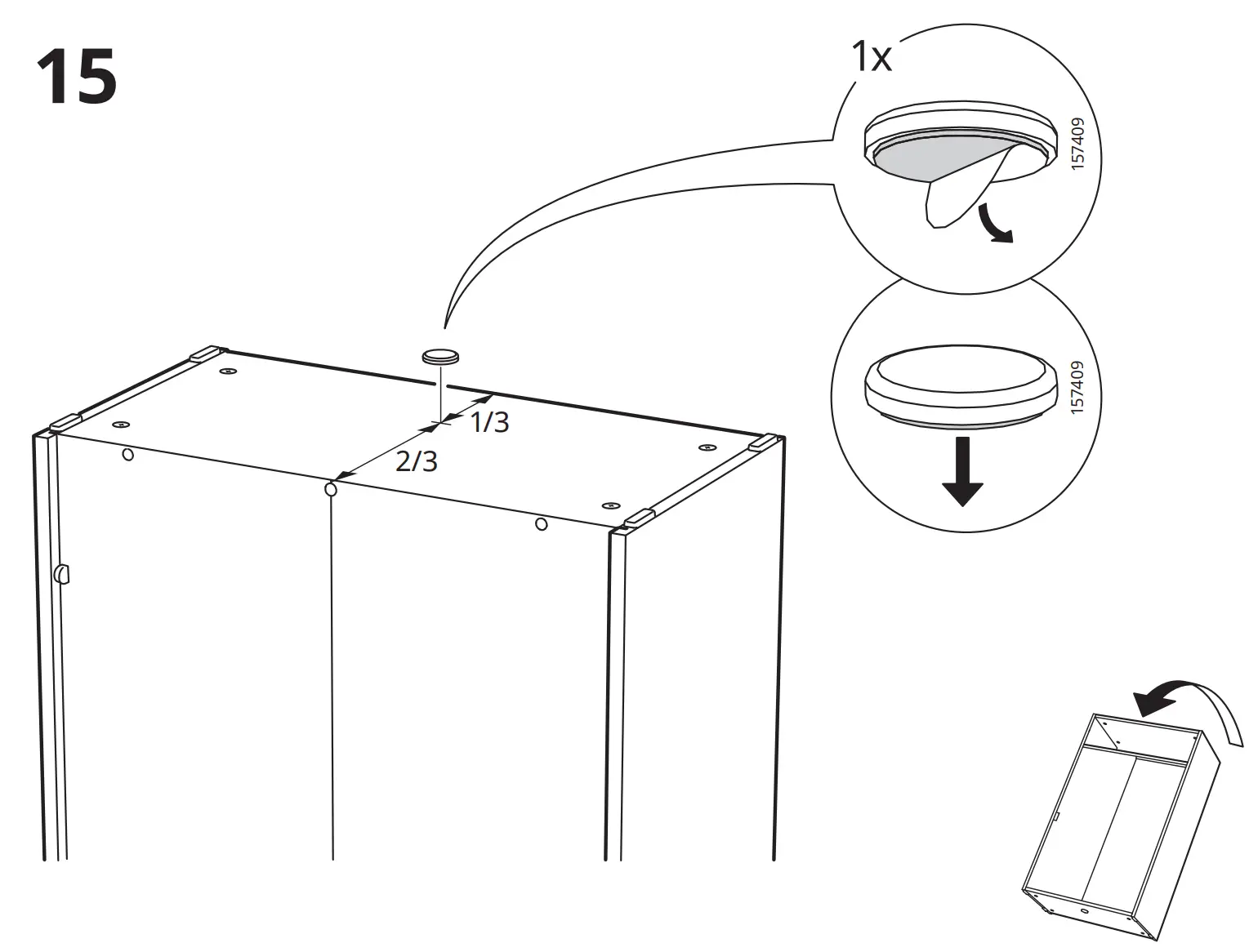 15

1x

157409

157409

1/3

2/3