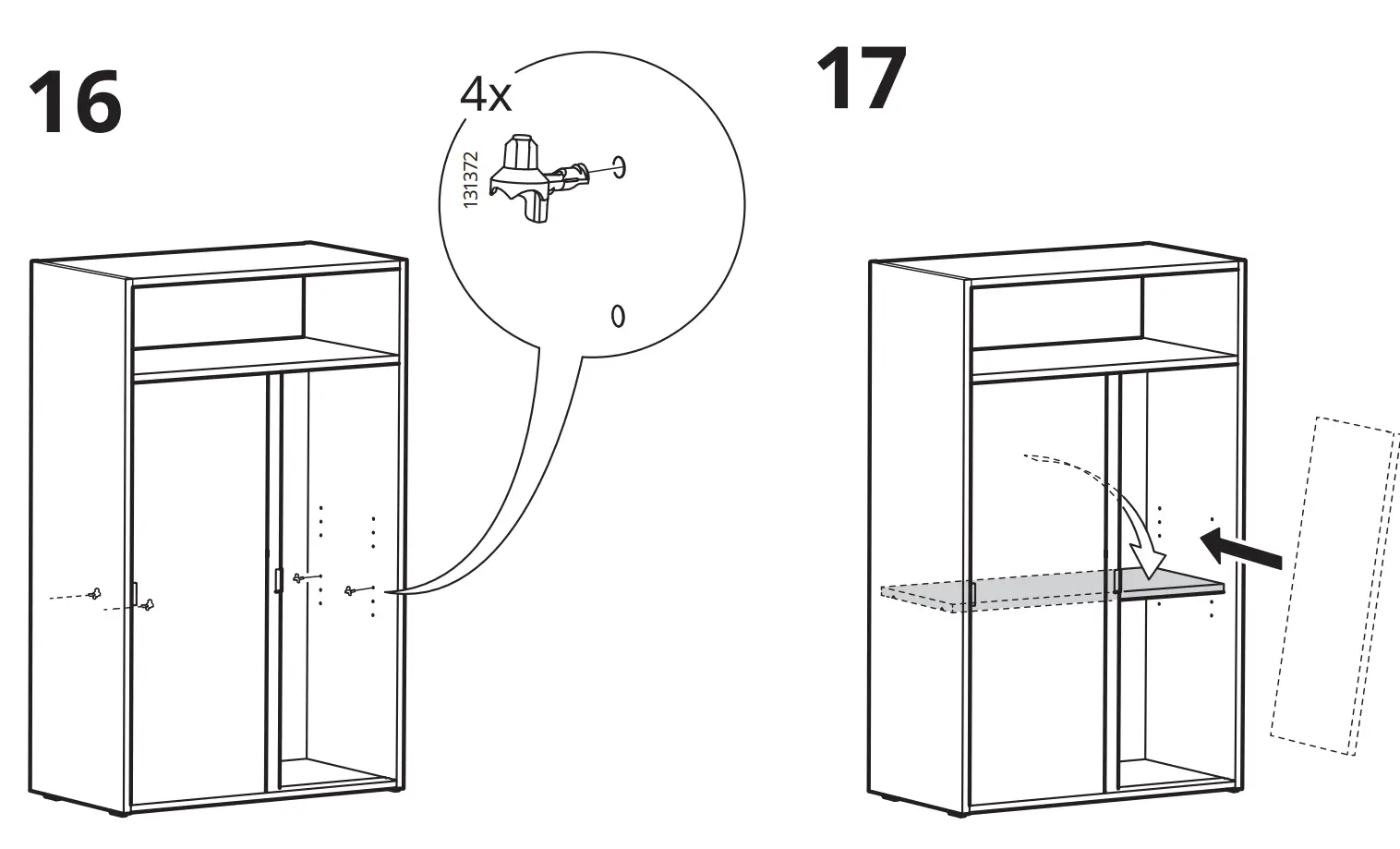 16

4x

131372

17