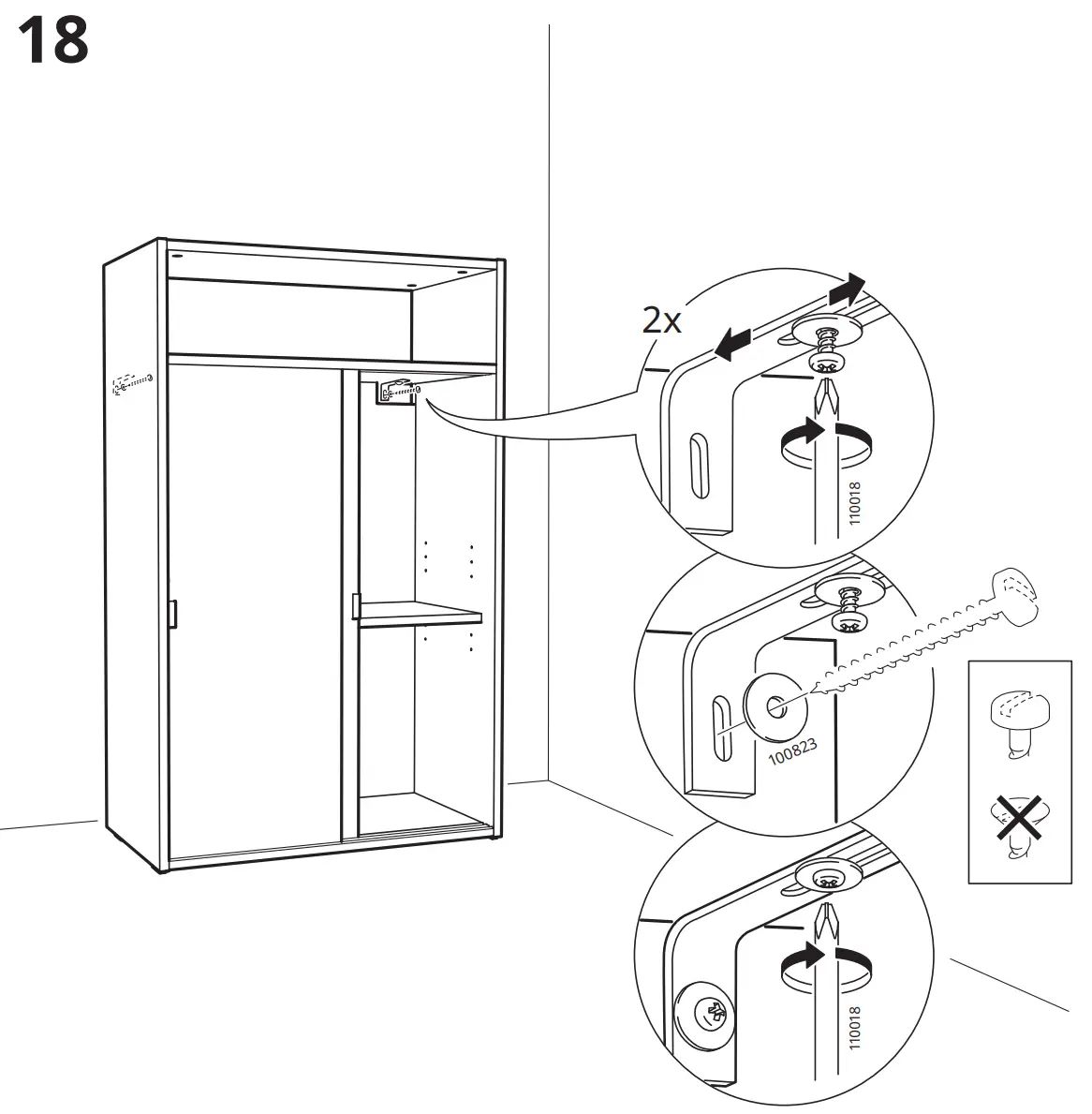 18

2x

110018

100823

110018