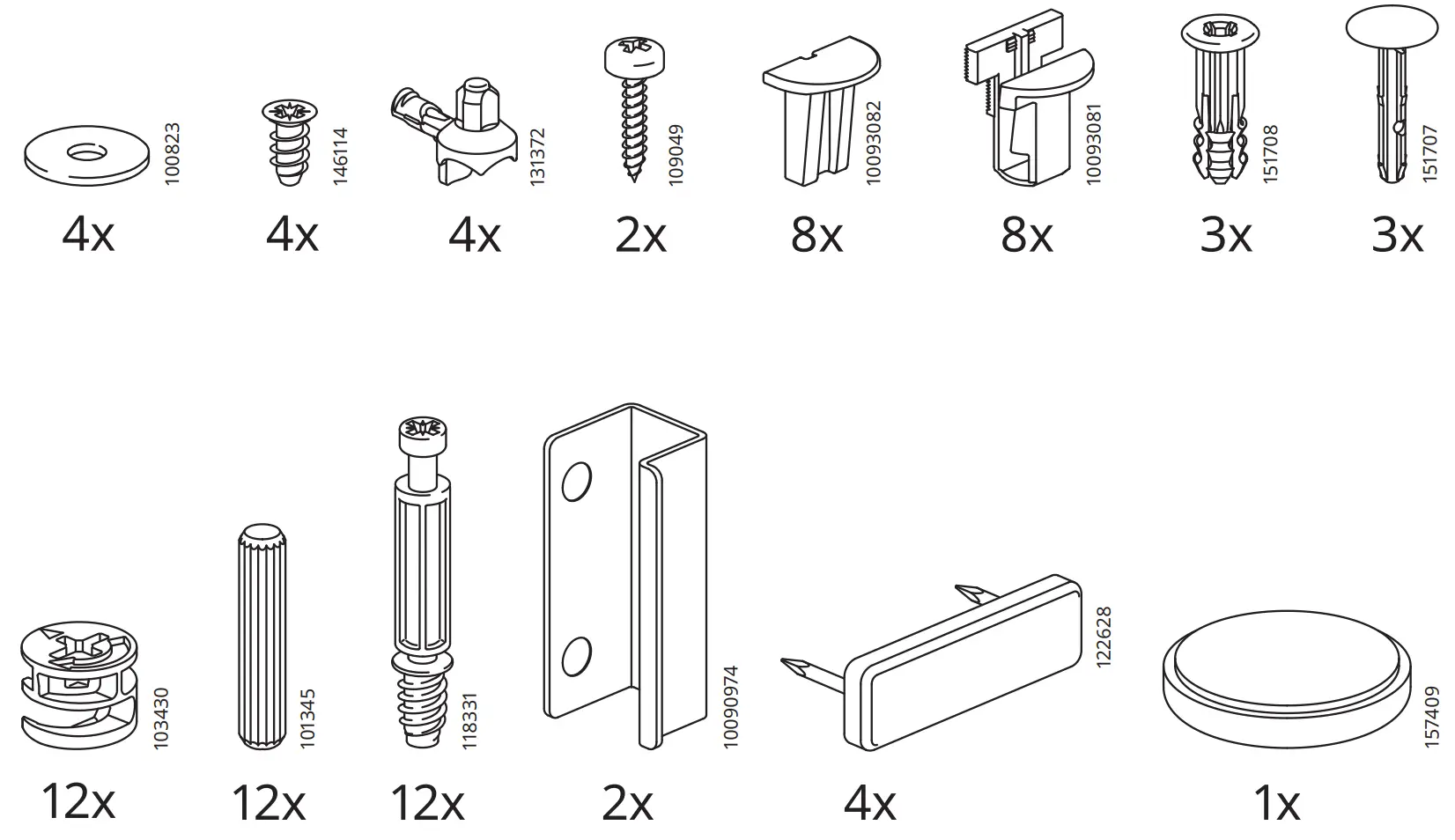 100823
4x

146114
4x

131372
4x

109049
2x

10093082
8x

10093081
8x

151708
3x

151707
3x

103430
12x

101345
12x

118331
12x

10090974
2x

122628
4x

157409
1x