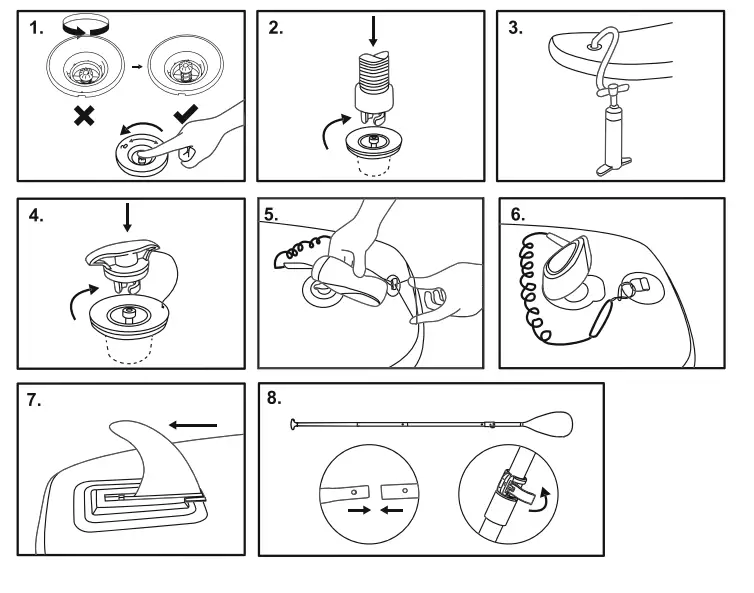 1.

2.

3.

4.

5.

6.

7.

8.