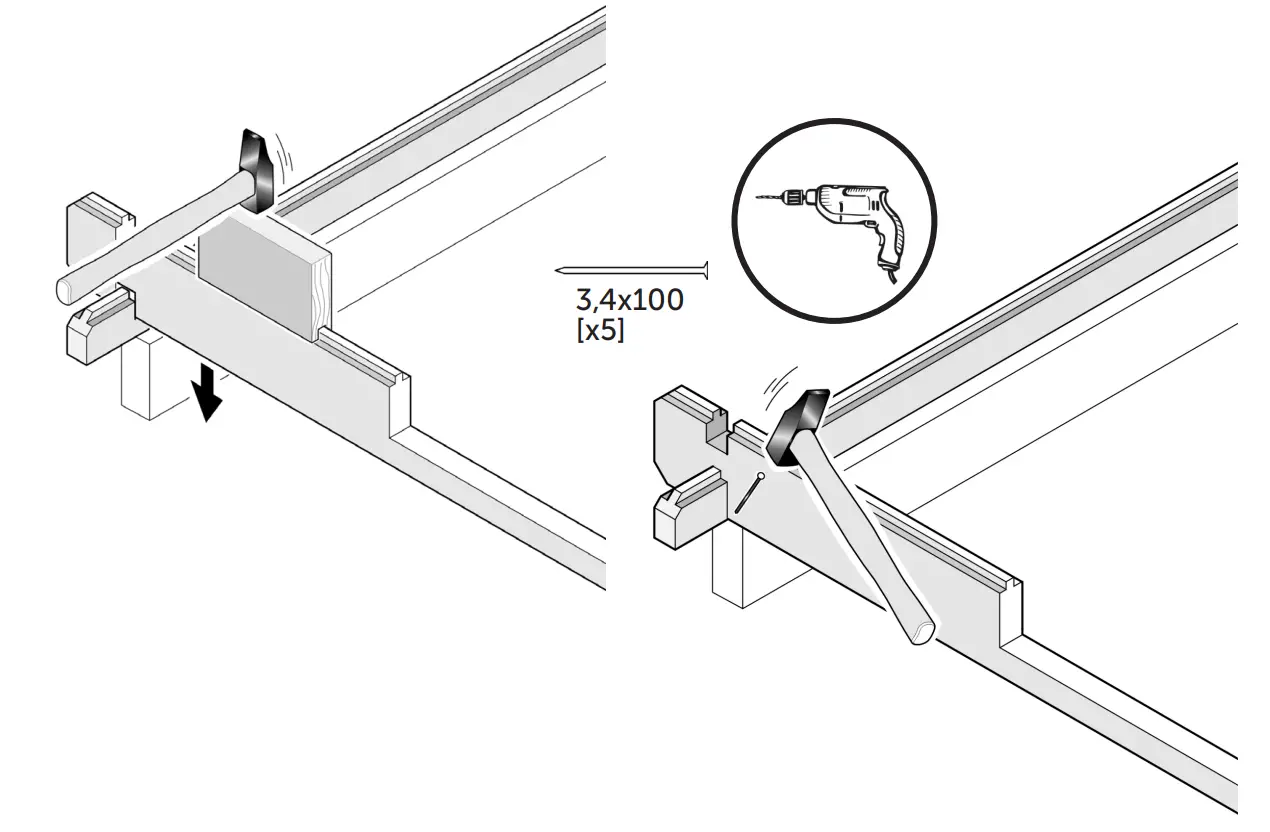 3,4x100
[x5]