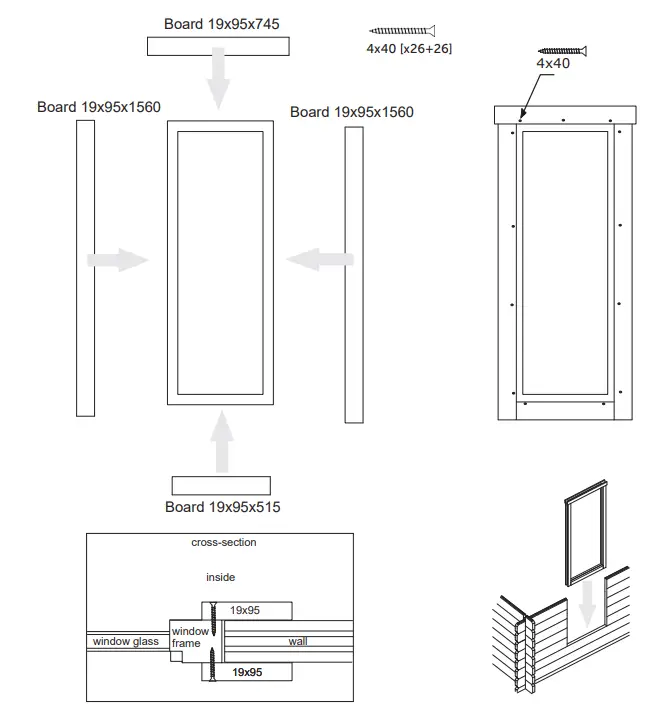 Board 19x95x745

4x40 [x26+26]

4x40

Board 19x95x1560

Board 19x95x1560

Board 19x95x515

cross-section

inside

19x95

window glass

window frame

wall

19x95