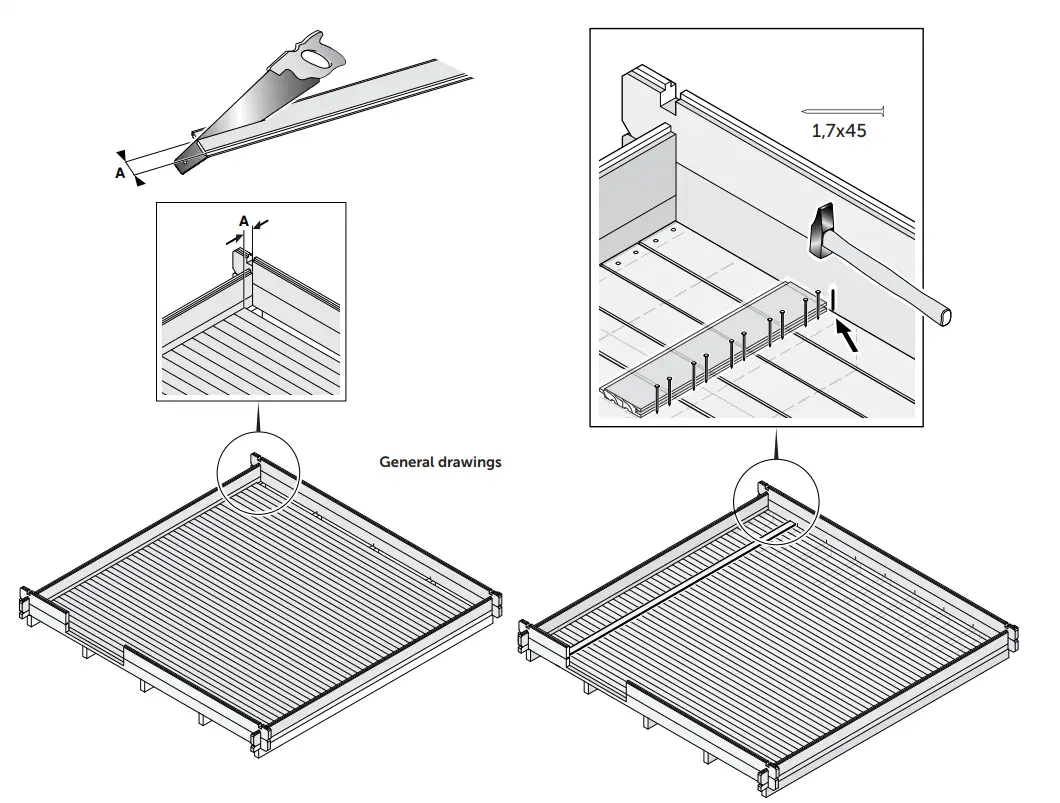 A

A

1,7x45

General drawings