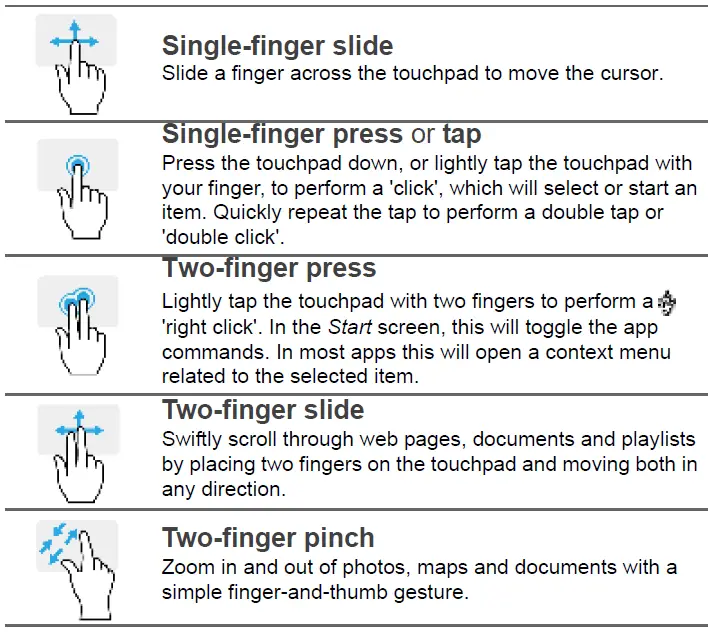 Single-finger slide
Slide a finger across the touchpad to move the cursor.

Single-finger press or tap
Press the touchpad down, or lightly tap the touchpad with your finger, to perform a 'click', which will select or start an item. Quickly repeat the tap to perform a double tap or 'double click'.

Two-finger press
Lightly tap the touchpad with two fingers to perform a 'right click'. In the Start screen, this will toggle the app commands. In most apps this will open a context menu related to the selected item.

Two-finger slide
Swiftly scroll through web pages, documents and playlists by placing two fingers on the touchpad and moving both in any direction.

Two-finger pinch
Zoom in and out of photos, maps and documents with a simple finger-and-thumb gesture.