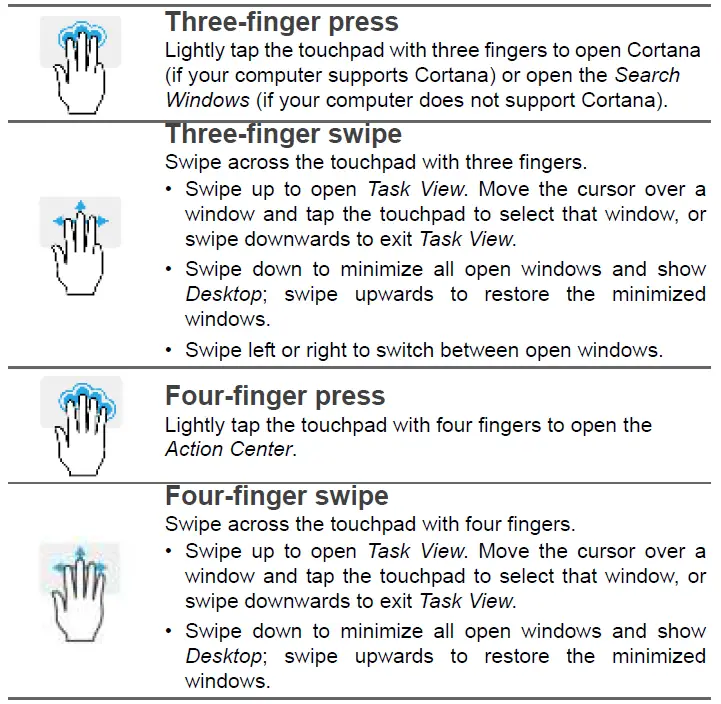 Three-finger press
Lightly tap the touchpad with three fingers to open Cortana (if your computer supports Cortana) or open the Search Windows (if your computer does not support Cortana).

Three-finger swipe
Swipe across the touchpad with three fingers.
• Swipe up to open Task View. Move the cursor over a window and tap the touchpad to select that window, or swipe downwards to exit Task View.
• Swipe down to minimize all open windows and show Desktop; swipe upwards to restore the minimized windows.
• Swipe left or right to switch between open windows.

Four-finger press
Lightly tap the touchpad with four fingers to open the Action Center.

Four-finger swipe
Swipe across the touchpad with four fingers.
• Swipe up to open Task View. Move the cursor over a window and tap the touchpad to select that window, or swipe downwards to exit Task View.
• Swipe down to minimize all open windows and show Desktop; swipe upwards to restore the minimized windows.