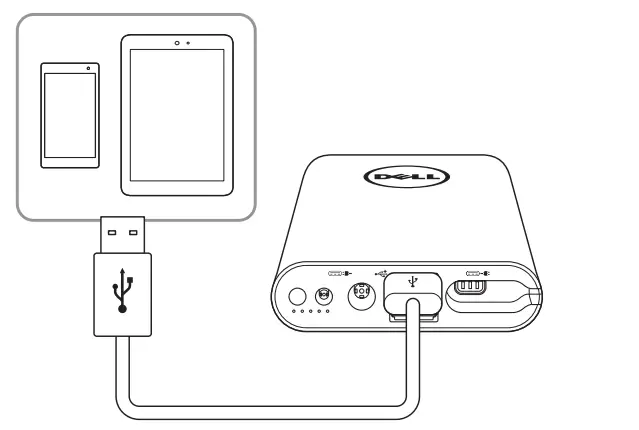 DELL