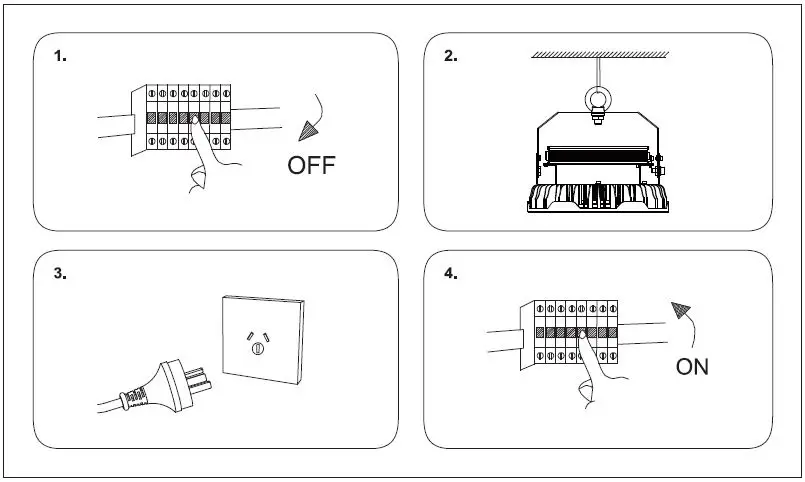 1.

OFF

2.

3.

4.

ON