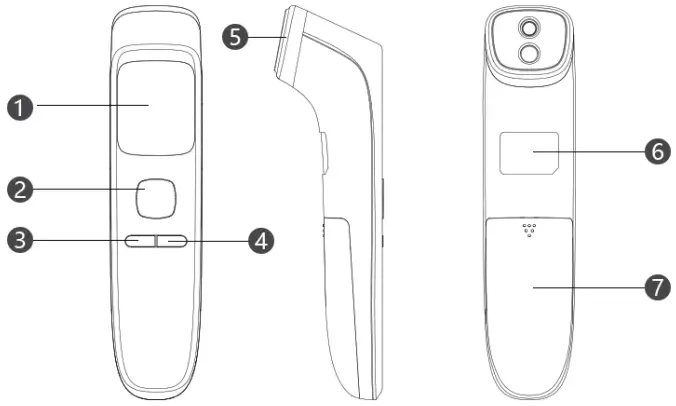 1
2
3
4
5
6
7