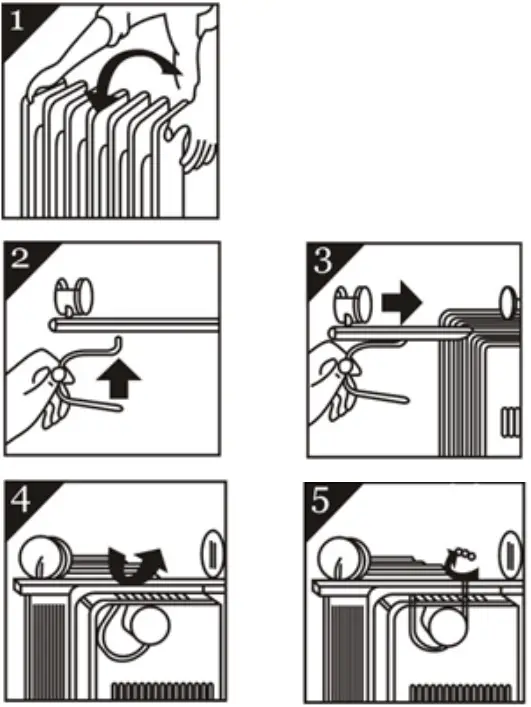 1

2

3

4

5