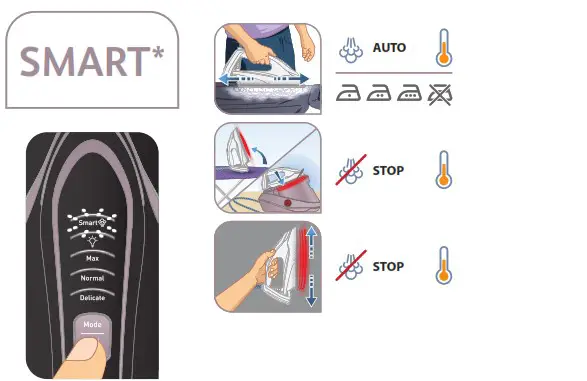 SMART*

Smart

Max

Normal

Delicate

Mode

AUTO

STOP

STOP