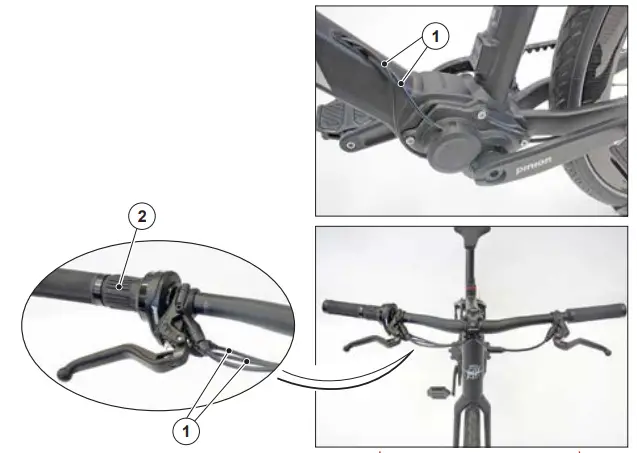 1

pinion

2

1