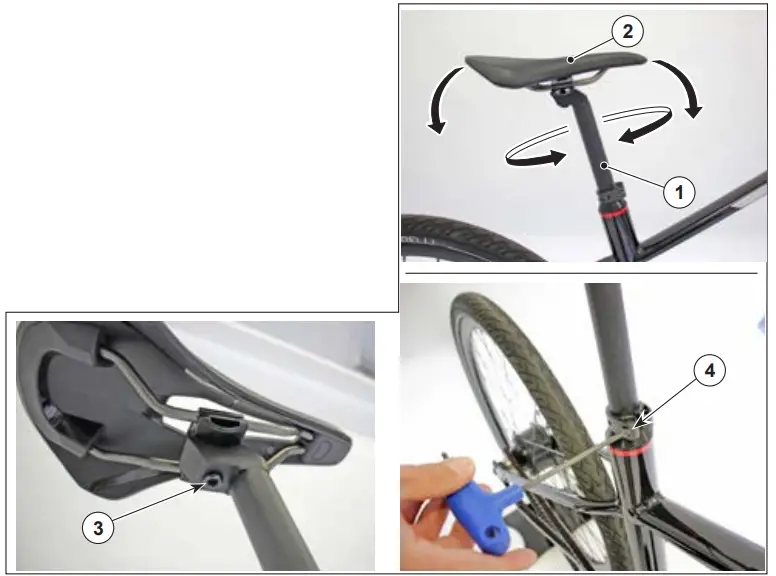 2
1
3
4