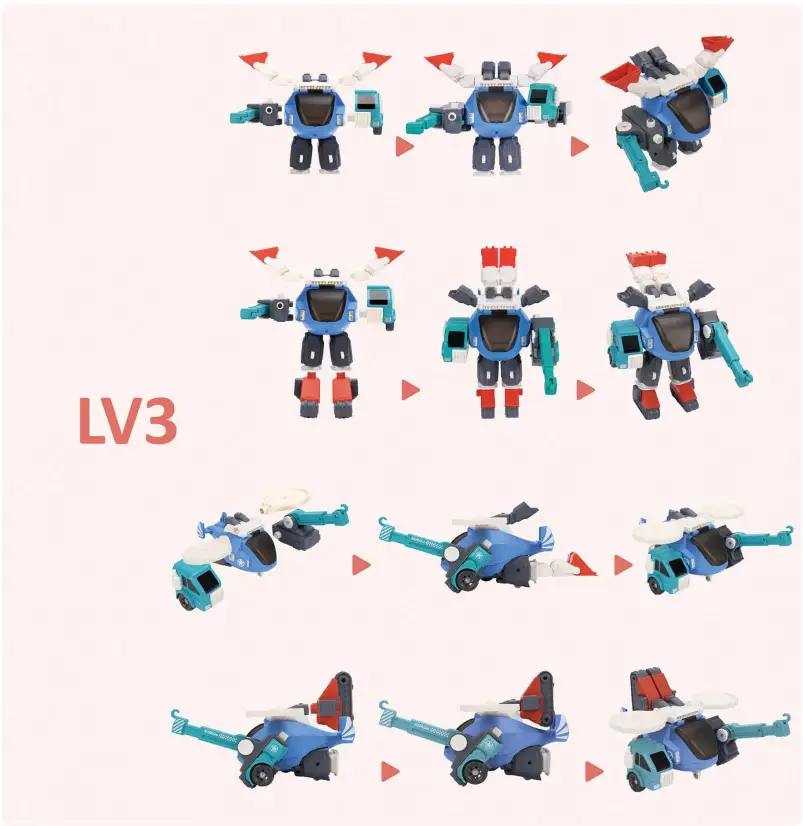 LV3