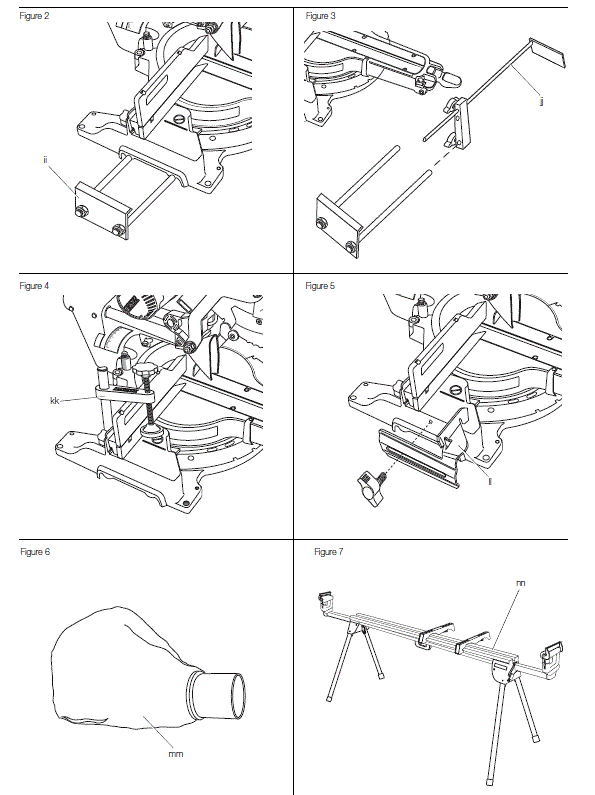 Figure 2

ii

Figure 3

jj

Figure 4

kk

Figure 5

ll

Figure 6

mm

Figure 7

nn