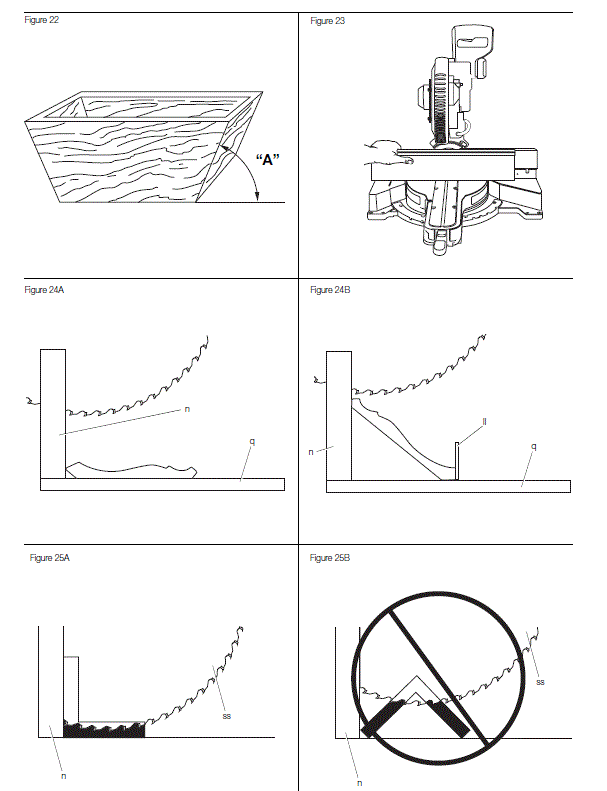 Figure 22

"A"

Figure 23

Figure 24A

n

q

Figure 24B

ll

n

q

Figure 25A

ss

n

Figure 25B

ss

n